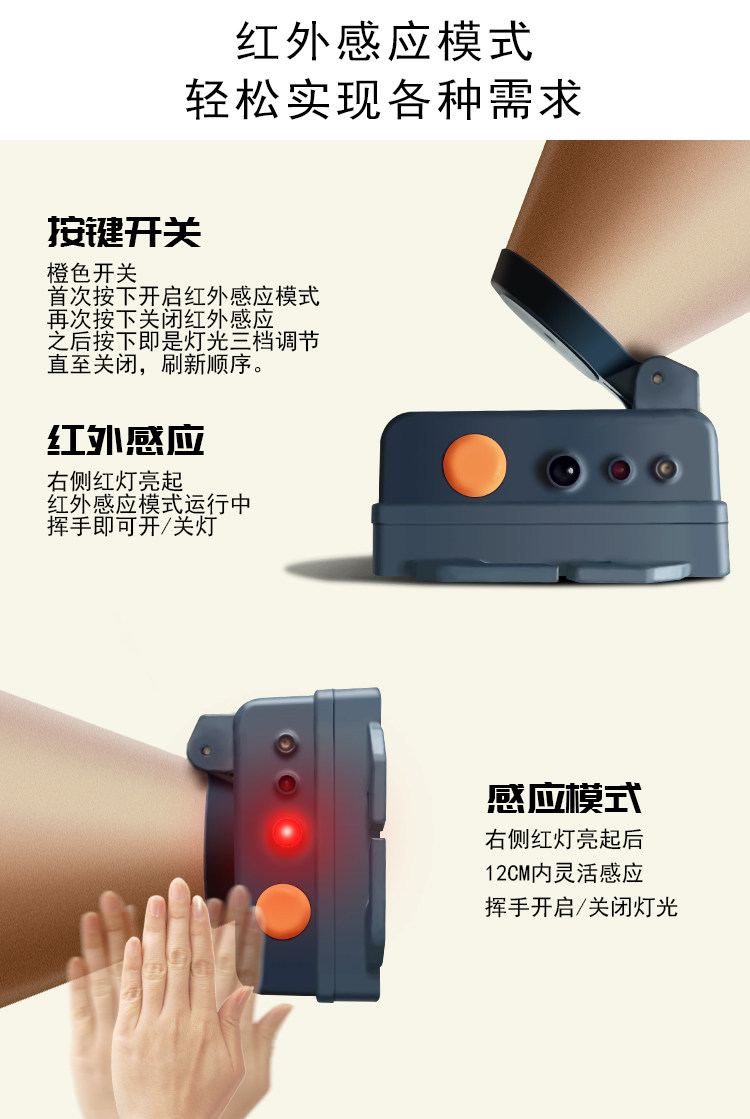 红外感应模式
轻松实现各种需求

按键开关
橙色开关
首次按下开启红外感应模式
再次按下关闭红外感应
之后按下即是灯光三档调节
直至关闭，刷新顺序。

红外感应
右侧红灯亮起
红外感应模式运行中
挥手即可开/关灯

感应模式
右侧红灯亮起后
12CM内灵活感应
挥手开启/关闭灯光