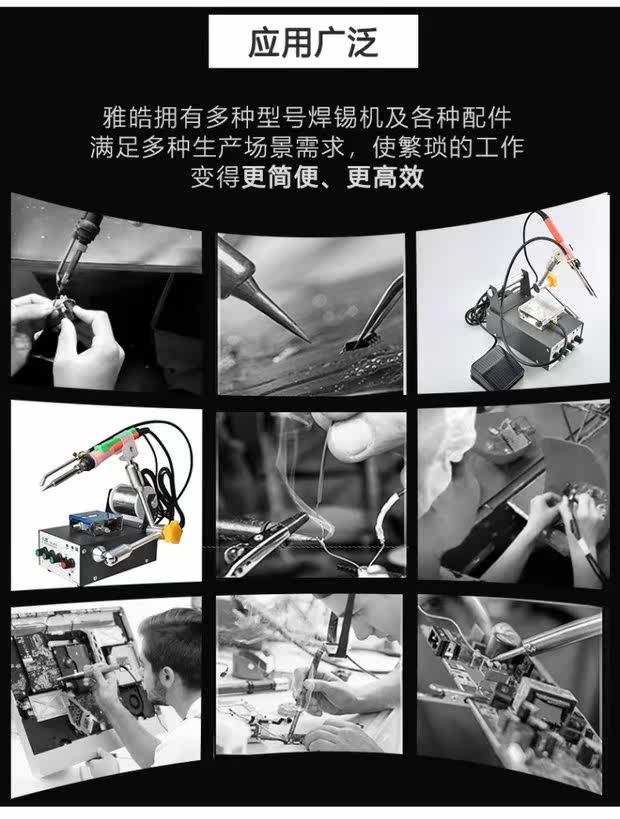 应用广泛

雅皓拥有多种型号焊锡机及各种配件
满足多种生产场景需求，使繁琐的工作
变得更简便、更高效