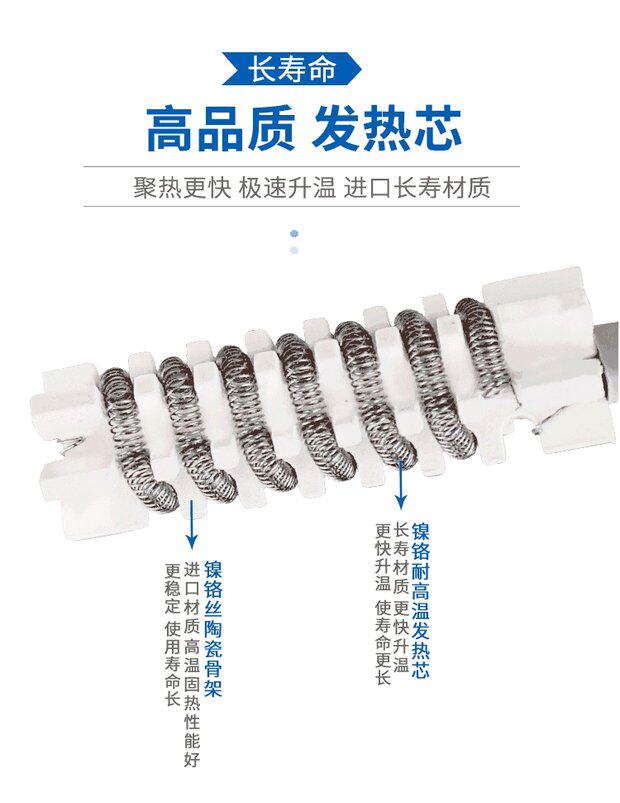 长寿命

高品质 发热芯

聚热更快 极速升温 进口长寿材质

镍铬丝陶瓷骨架
进口材质高温固热性能好
更稳定 使用寿命长

镍铬耐高温发热芯
长寿材质更快升温
更快升温 使寿命更长