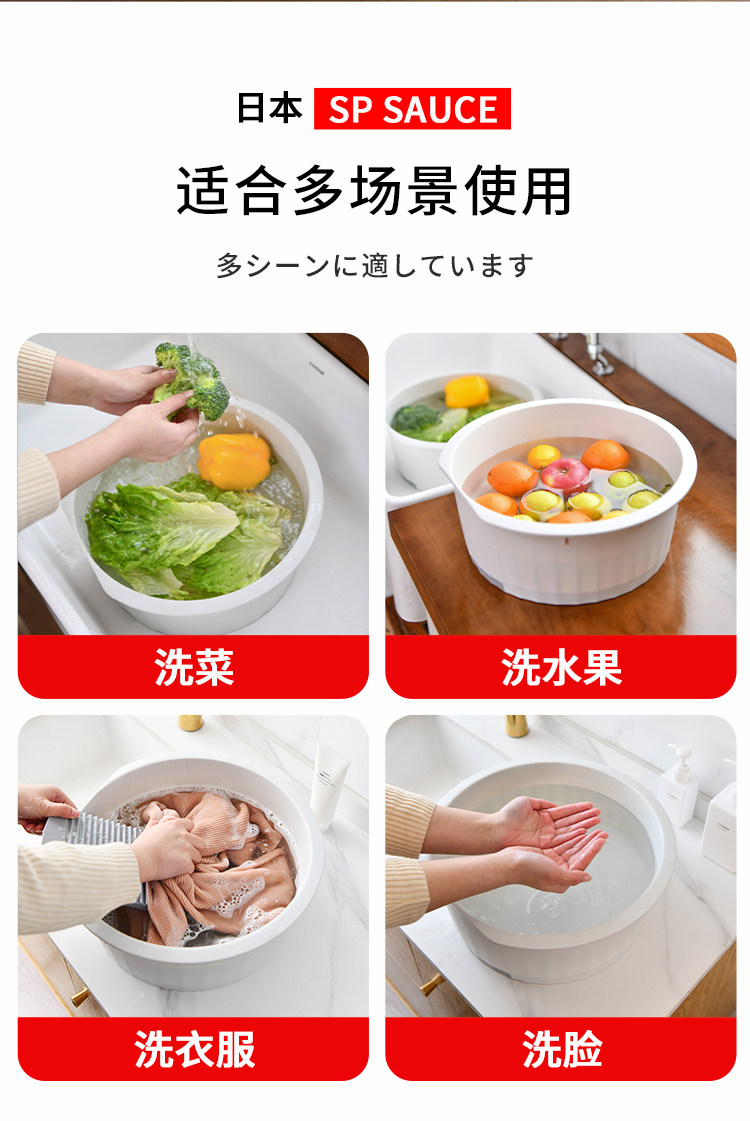 日本 SP SAUCE

适合多场景使用

多シーンに適しています

洗菜

洗水果

洗衣服

洗脸