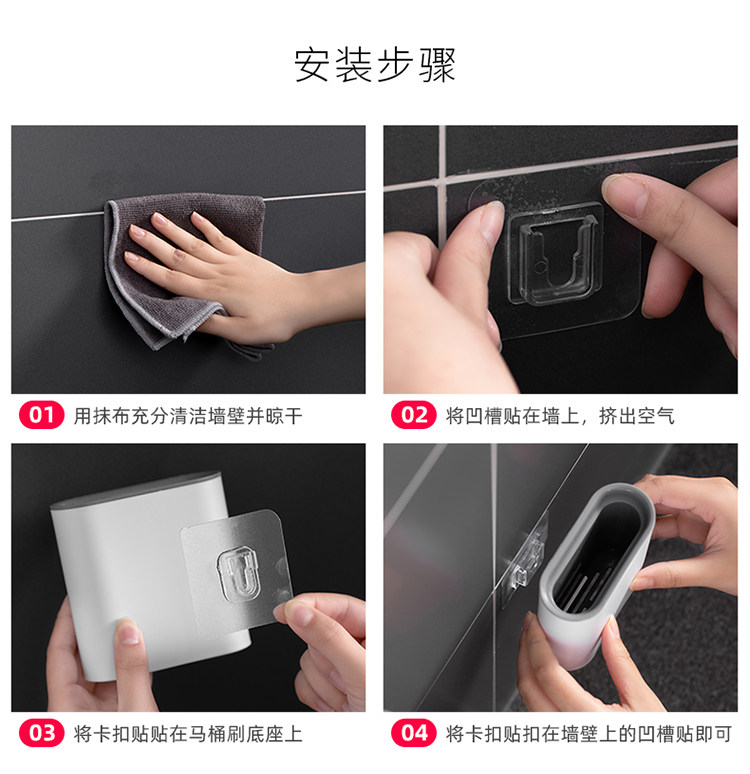 安装步骤

01 用抹布充分清洁墙壁并晾干

02 将凹槽贴在墙上，挤出空气

03 将卡扣贴贴在马桶刷底座上

04 将卡扣贴扣在墙壁上的凹槽贴即可