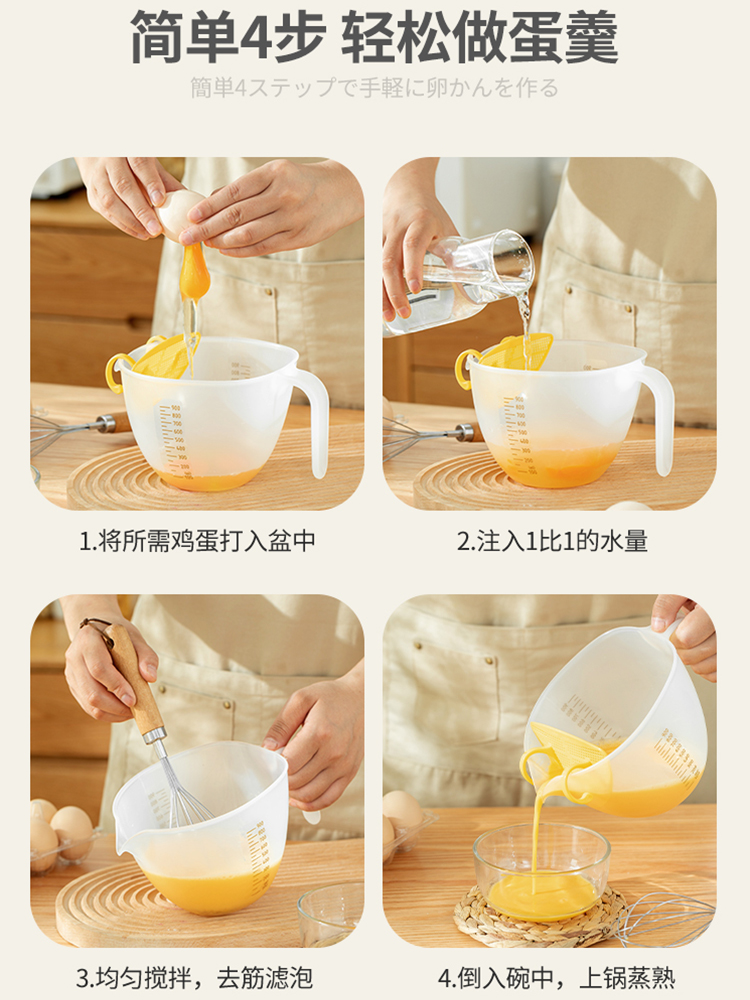 简单4步 轻松做蛋羹

簡単4ステップで手軽に卵かんを作る

1.将所需鸡蛋打入盆中

2.注入1比1的水量

3.均匀搅拌，去筋滤泡

4.倒入碗中，上锅蒸熟