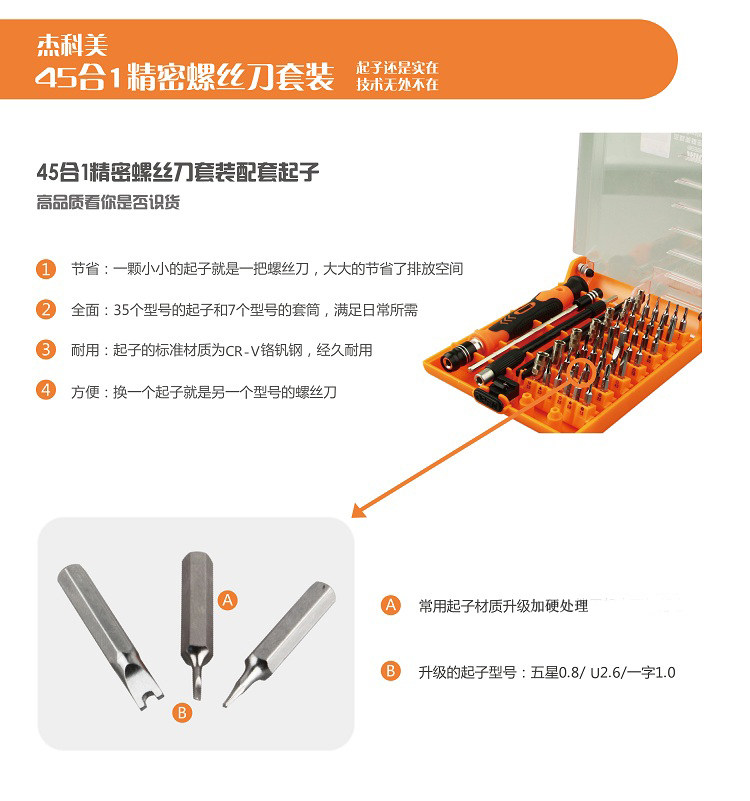 杰科美
45合1精密螺丝刀套装

起子还是实在
技术无处不在

45合1精密螺丝刀套装配套起子
高品质看你是否识货

1 节省：一颗小小的起子就是一把螺丝刀，大大的节省了排放空间

2 全面：35个型号的起子和7个型号的套筒，满足日常所需

3 耐用：起子的标准材质为CR-V铬钒钢，经久耐用

4 方便：换一个起子就是另一个型号的螺丝刀

A

B

A 常用起子材质升级加硬处理

B 升级的起子型号：五星0.8/ U2.6/一字1.0