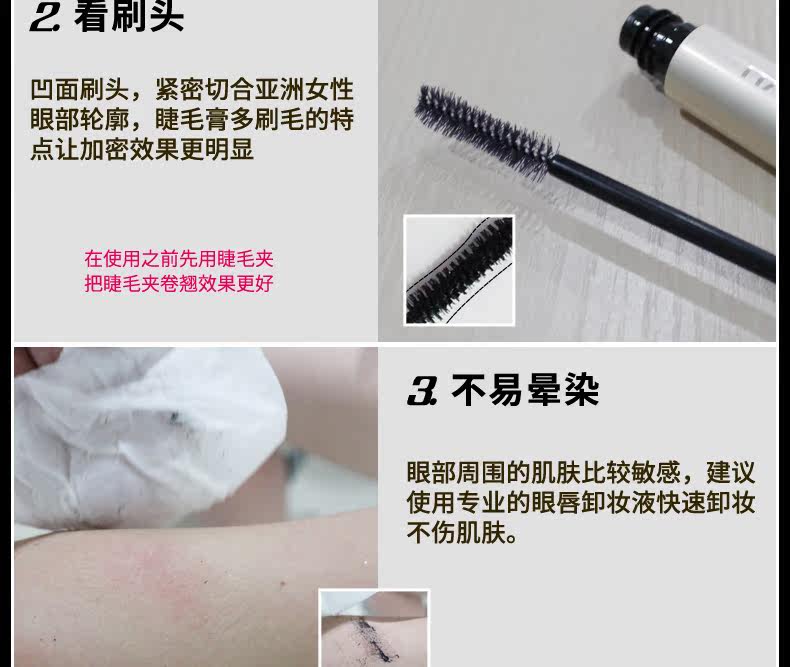 2. 看刷头

凹面刷头，紧密切合亚洲女性眼部轮廓，睫毛膏多刷毛的特点让加密效果更明显

在使用之前先用睫毛夹把睫毛夹卷翘效果更好

3. 不易晕染

眼部周围的肌肤比较敏感，建议使用专业的眼唇卸妆液快速卸妆不伤肌肤。