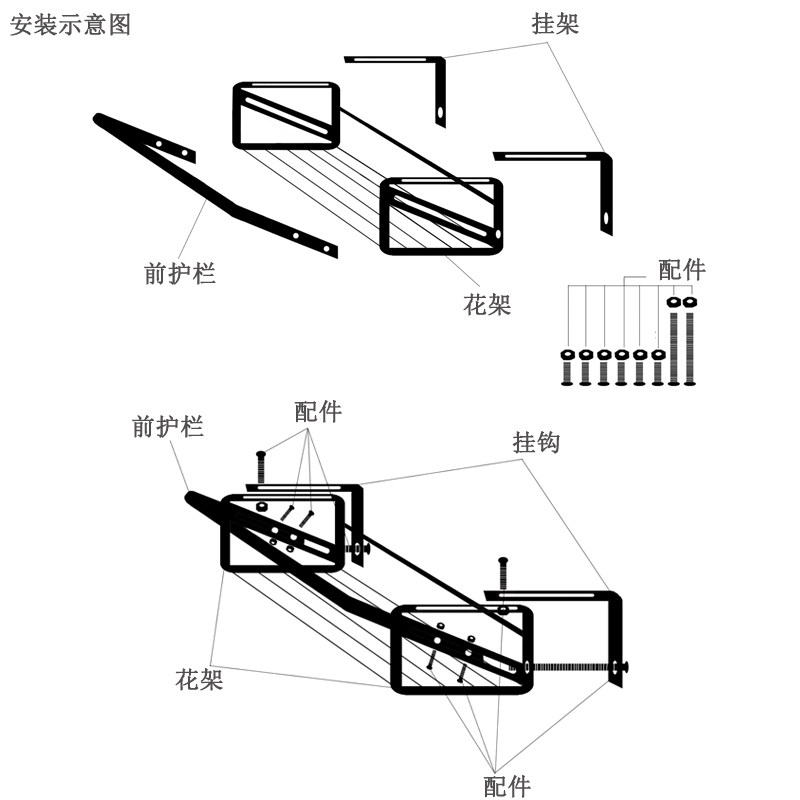 安装示意图

挂架

前护栏

花架

配件

前护栏

配件

挂钩

花架

配件