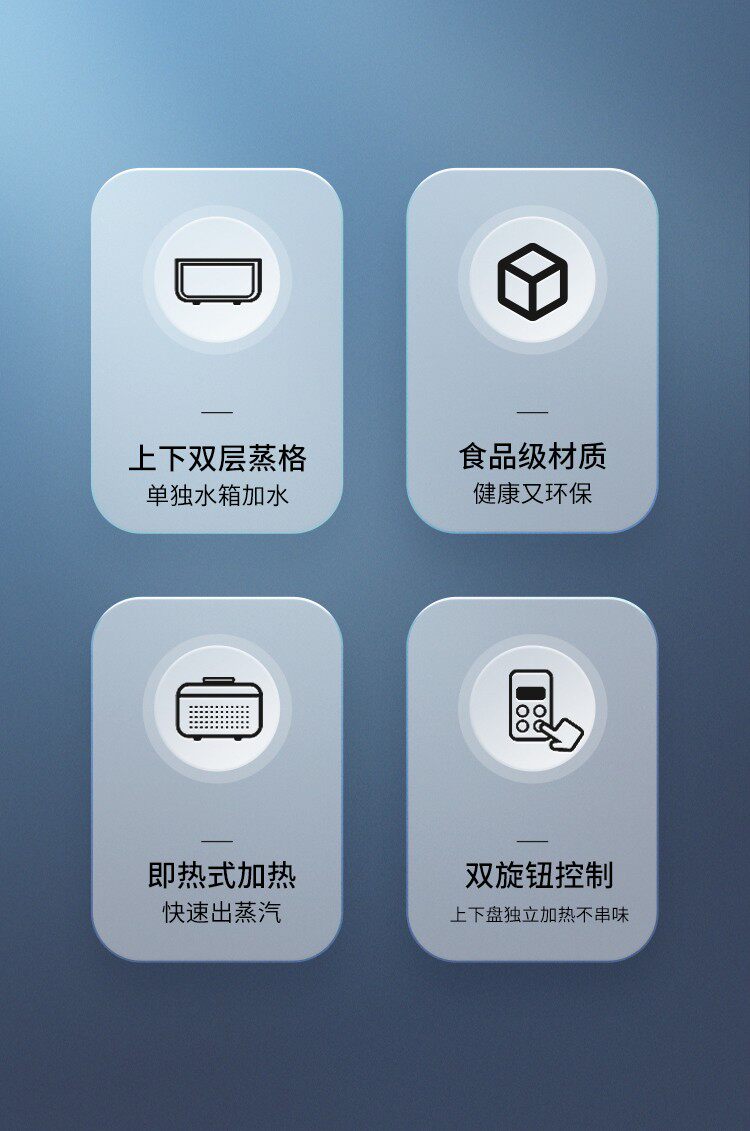 上下双层蒸格
单独水箱加水

食品级材质
健康又环保

即热式加热
快速出蒸汽

双旋钮控制
上下盘独立加热不串味