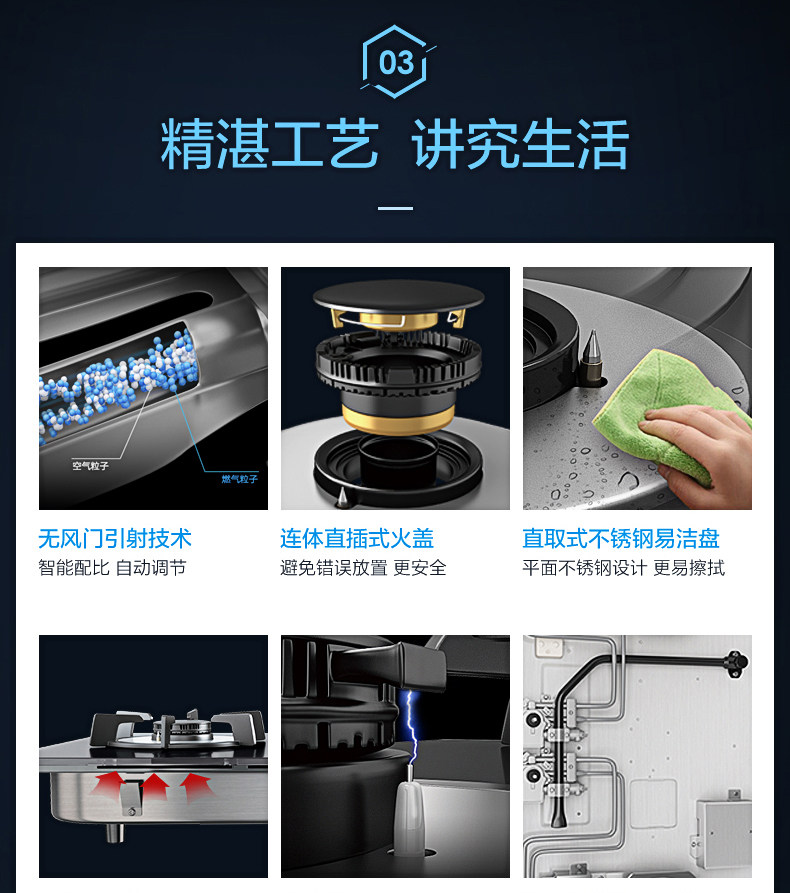 03

精湛工艺 讲究生活

空气粒子

燃气粒子

无风门引射技术
智能配比 自动调节

连体直插式火盖
避免错误放置 更安全

直取式不锈钢易洁盘
平面不锈钢设计 更易擦拭