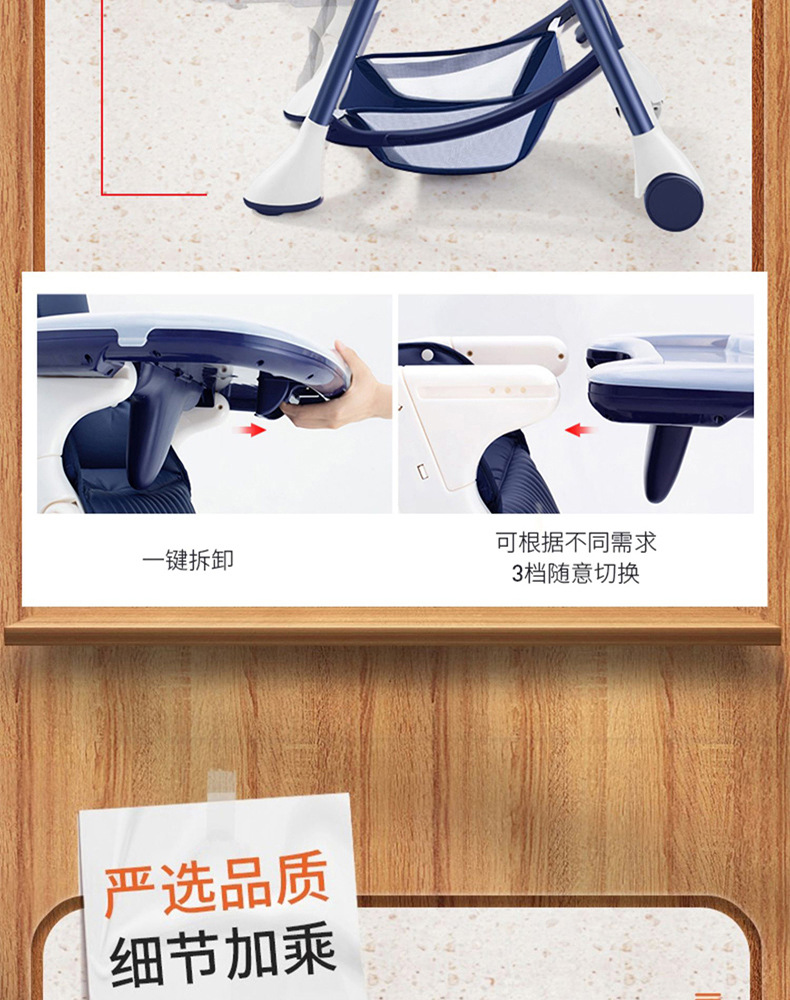 一键拆卸

可根据不同需求
3档随意切换

严选品质
细节加乘