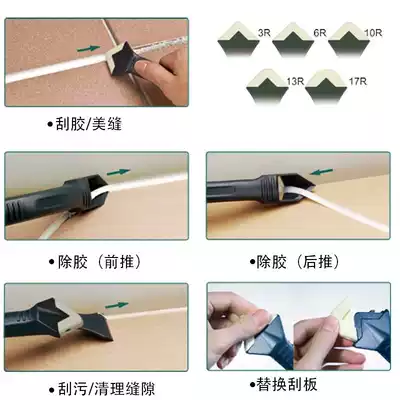 3R 6R 10R
13R 17R

•刮胶/美缝

•除胶（前推）

•除胶（后推）

•刮污/清理缝隙

•替换刮板