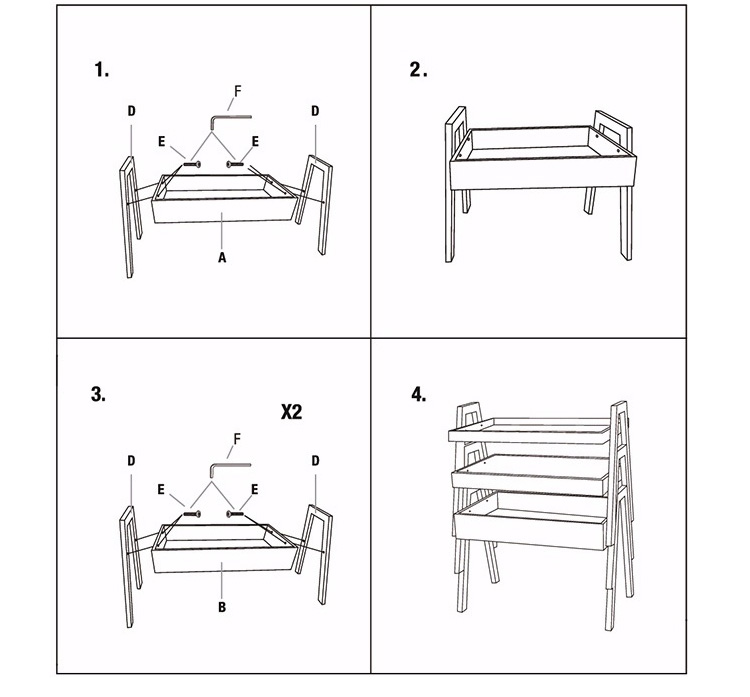 1.

F

D

D

E

E

A

2.

3.

X2

F

D

D

E

E

B

4.