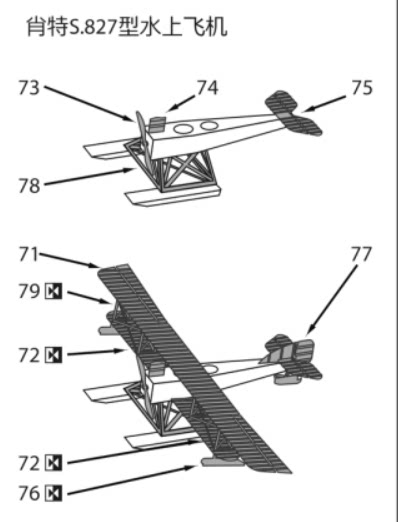 肖特S.827型水上飞机

73
74
75
78

71
77
79
72
72
76