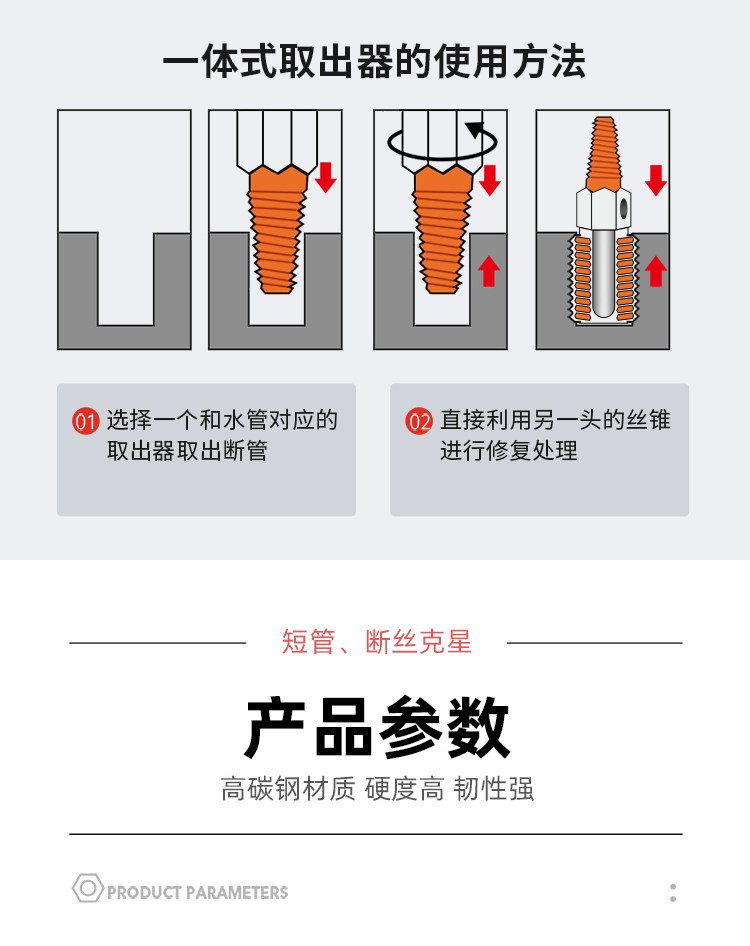 一体式取出器的使用方法

01 选择一个和水管对应的取出器取出断管

02 直接利用另一头的丝锥进行修复处理

短管、断丝克星

产品参数

高碳钢材质 硬度高 韧性强

PRODUCT PARAMETERS