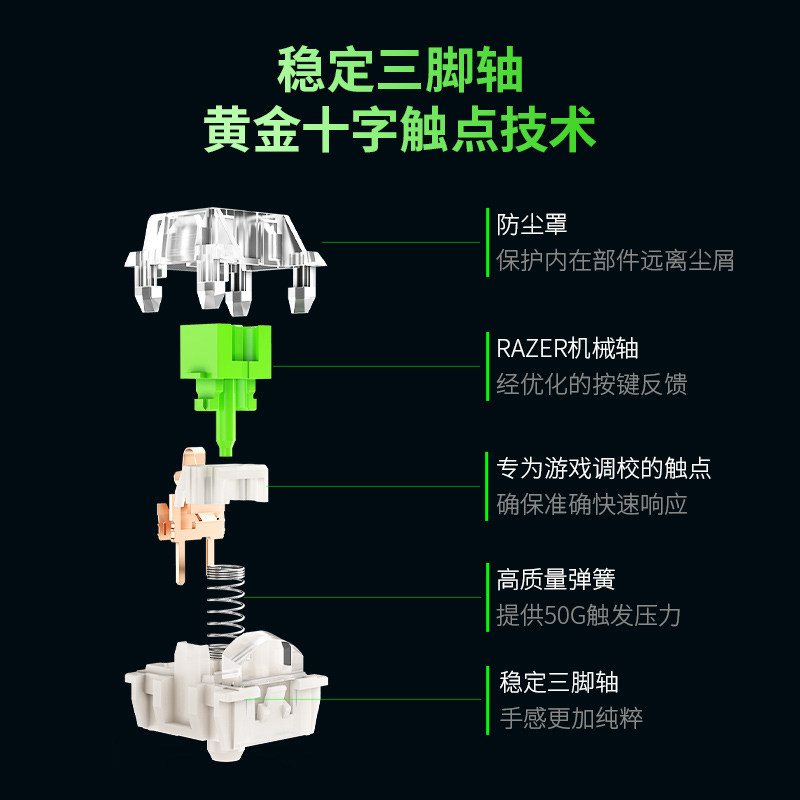 稳定三脚轴
黄金十字触点技术

防尘罩
保护内在部件远离尘屑

RAZER机械轴
经优化的按键反馈

专为游戏调校的触点
确保准确快速响应

高质量弹簧
提供50G触发压力

稳定三脚轴
手感更加纯粹