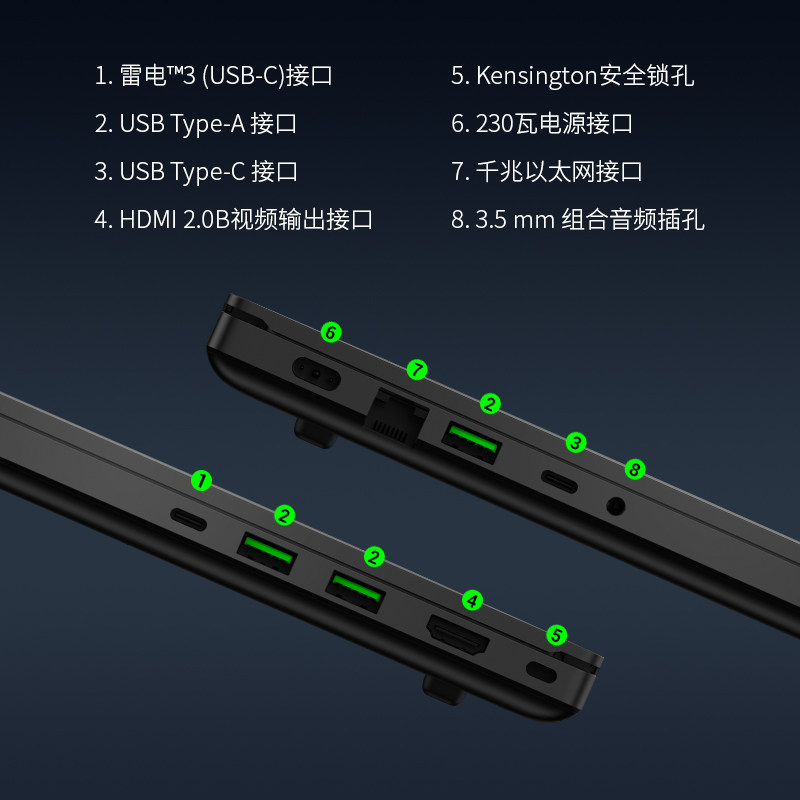 1. 雷电™3 (USB-C)接口
2. USB Type-A 接口
3. USB Type-C 接口
4. HDMI 2.0B视频输出接口

5. Kensington安全锁孔
6. 230瓦电源接口
7. 千兆以太网接口
8. 3.5 mm 组合音频插孔

6
7
2
3
8
1
2
2
4
5