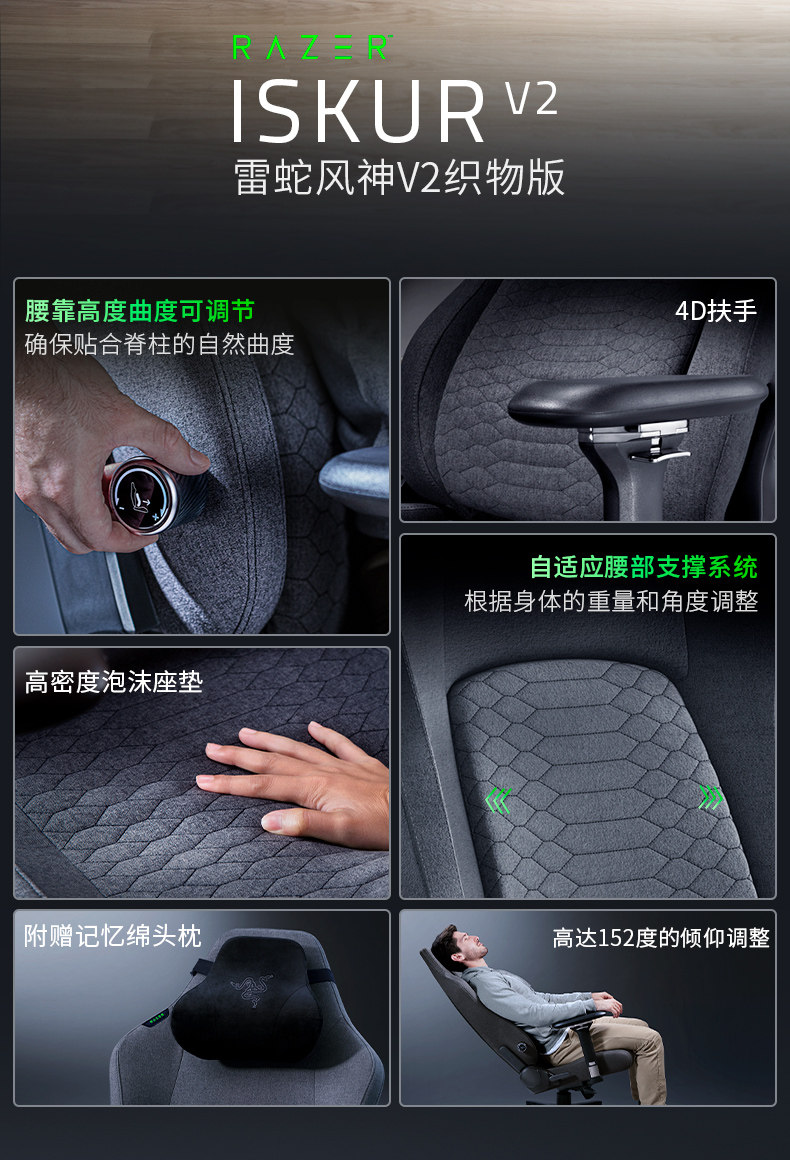 RAZER
ISKUR V2
雷蛇风神V2织物版

腰靠高度曲度可调节
确保贴合脊柱的自然曲度

4D扶手

自适应腰部支撑系统
根据身体的重量和角度调整

高密度泡沫座垫

附赠记忆绵头枕

高达152度的倾仰调整