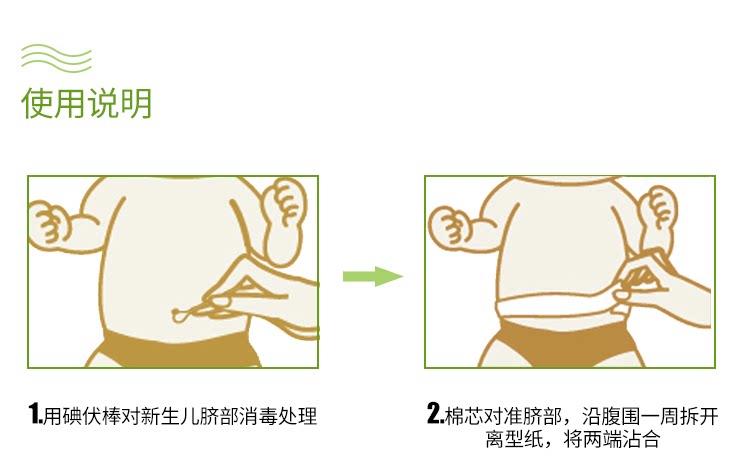 使用说明

1.用碘伏棒对新生儿脐部消毒处理

2.棉芯对准脐部，沿腹围一周拆开离型纸，将两端沾合