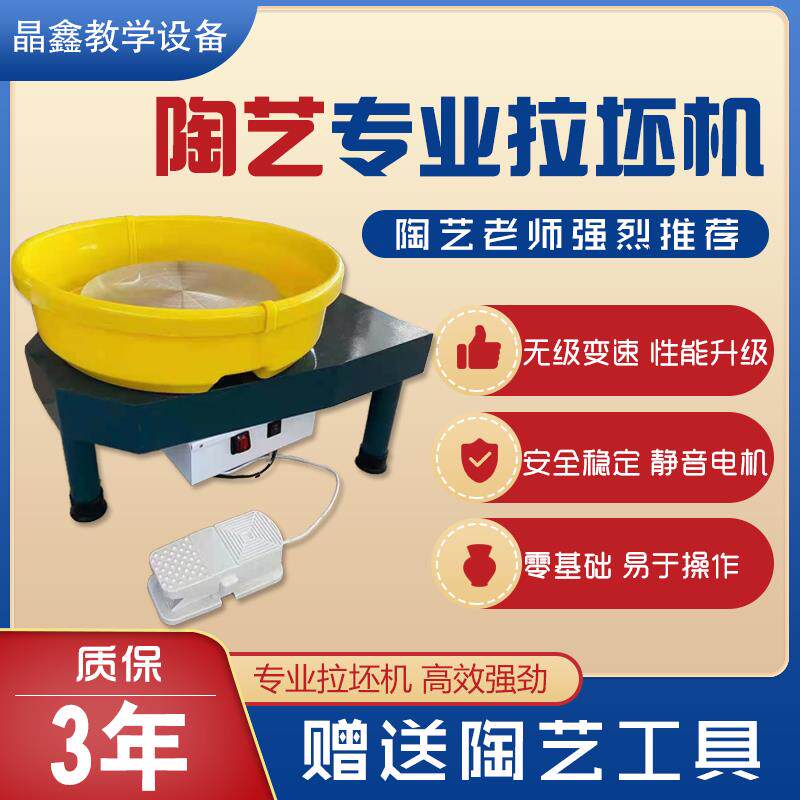 晶鑫教学设备

陶艺专业拉坯机

陶艺老师强烈推荐

无级变速 性能升级

安全稳定 静音电机

零基础 易于操作

质保

3年

专业拉坯机 高效强劲

赠送陶艺工具