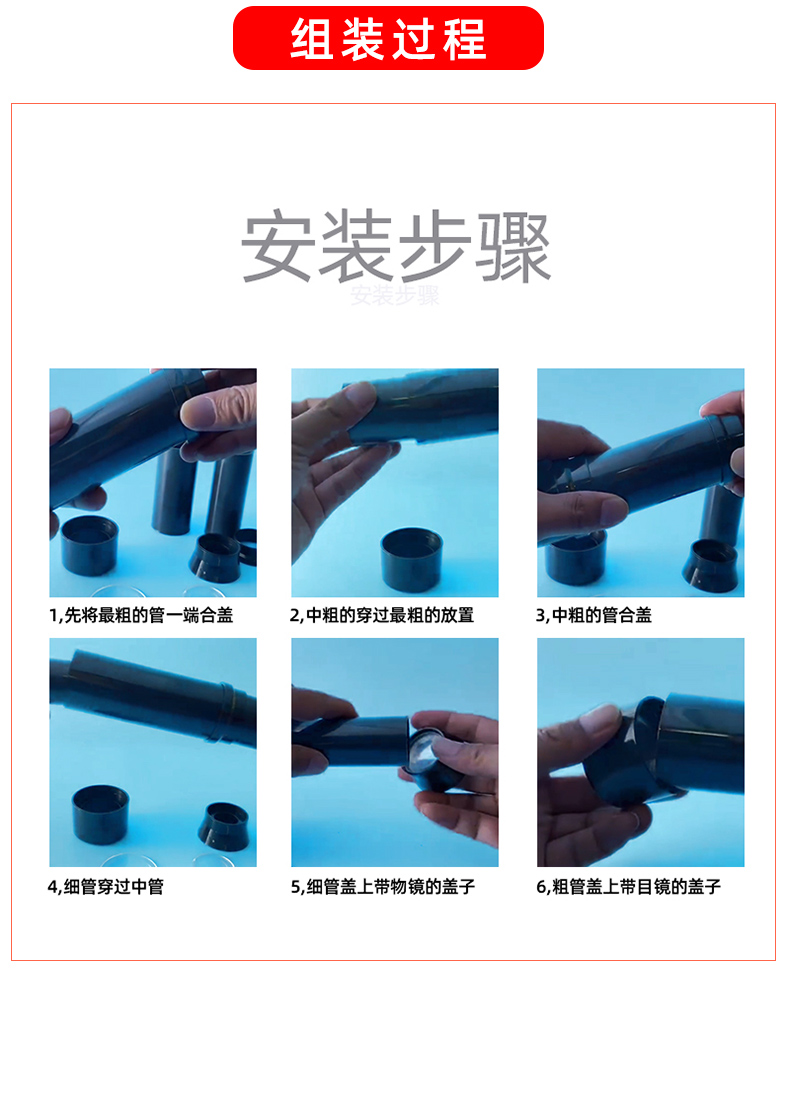 组装过程

安装步骤

安装步骤

1,先将最粗的管一端合盖

2,中粗的穿过最粗的放置

3,中粗的管合盖

4,细管穿过中管

5,细管盖上带物镜的盖子

6,粗管盖上带目镜的盖子