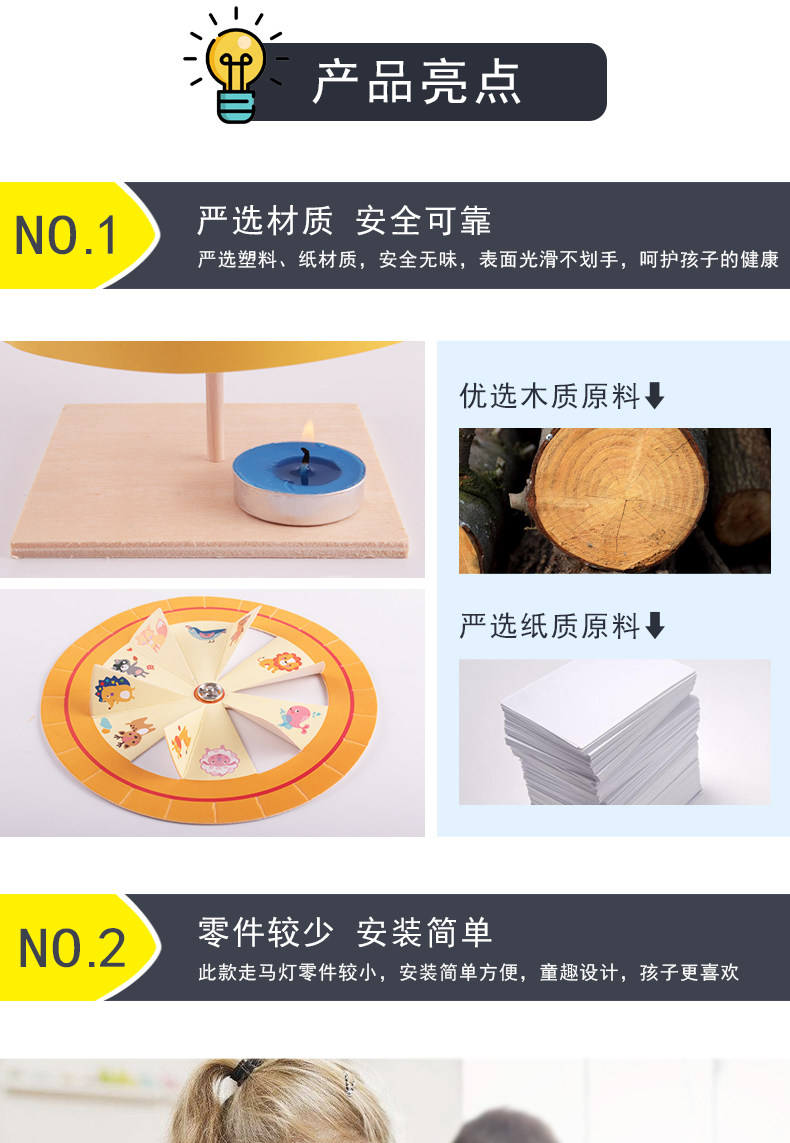 产品亮点

NO.1

严选材质 安全可靠

严选塑料、纸材质，安全无味，表面光滑不划手，呵护孩子的健康

优选木质原料⬇

严选纸质原料⬇

NO.2

零件较少 安装简单

此款走马灯零件较小，安装简单方便，童趣设计，孩子更喜欢