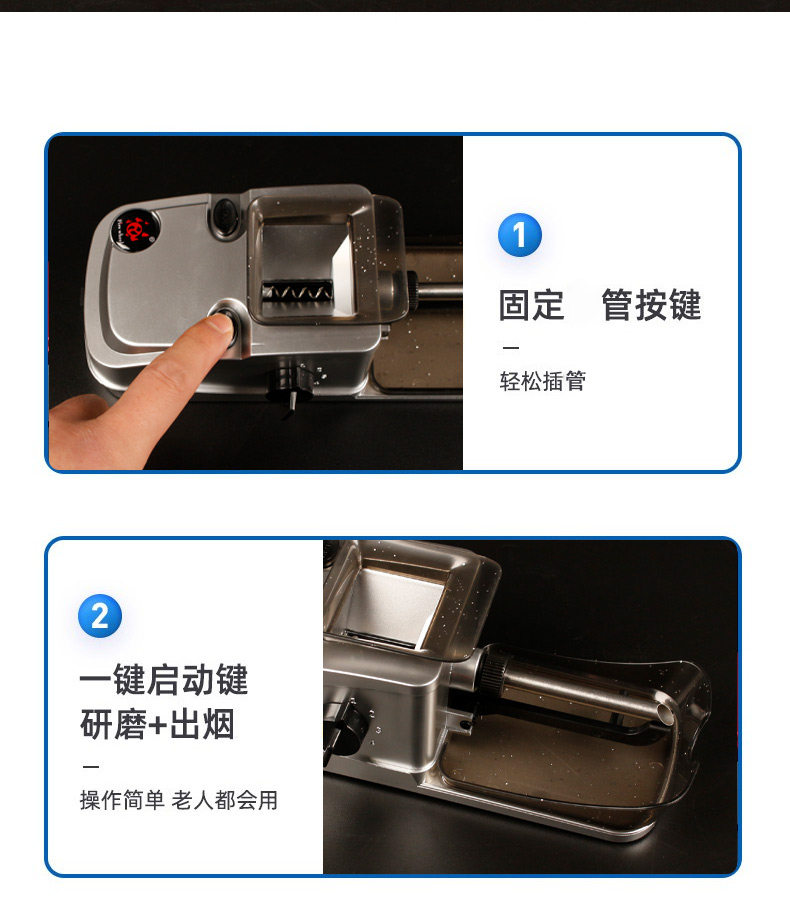 1

固定　管按键

—

轻松插管

2

一键启动键
研磨+出烟

—

操作简单 老人都会用