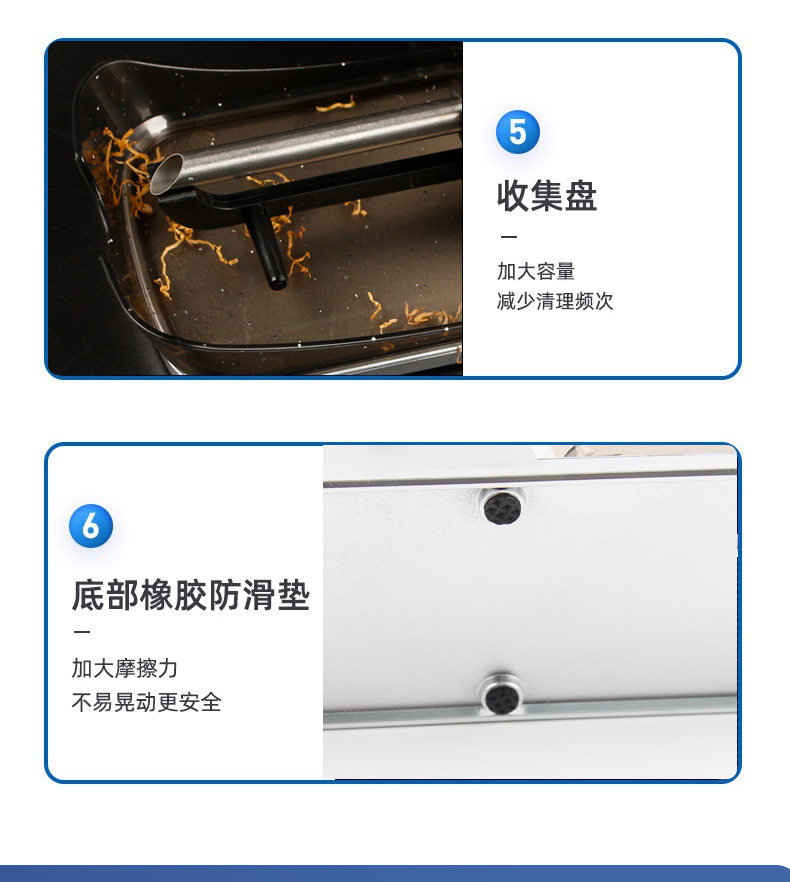 5

收集盘

—

加大容量
减少清理频次

6

底部橡胶防滑垫

—

加大摩擦力
不易晃动更安全