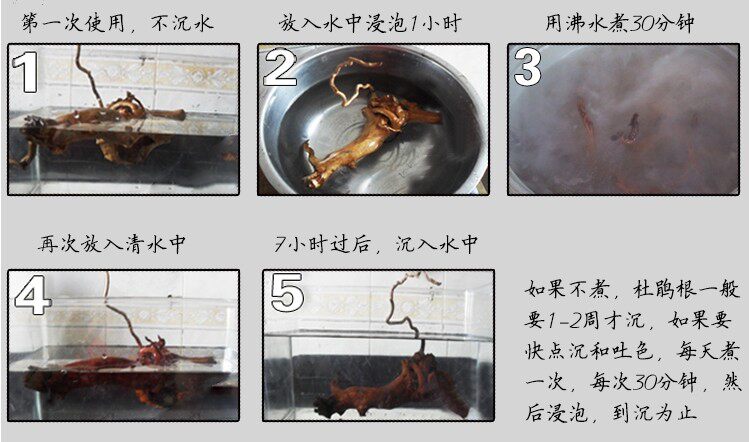 第一次使用，不沉水

1

放入水中浸泡1小时

2

用沸水煮30分钟

3

再次放入清水中

4

7小时过后，沉入水中

5

如果不煮，杜鹃根一般要1-2周才沉，如果要快点沉和吐色，每天煮一次，每次30分钟，然后浸泡，到沉为止