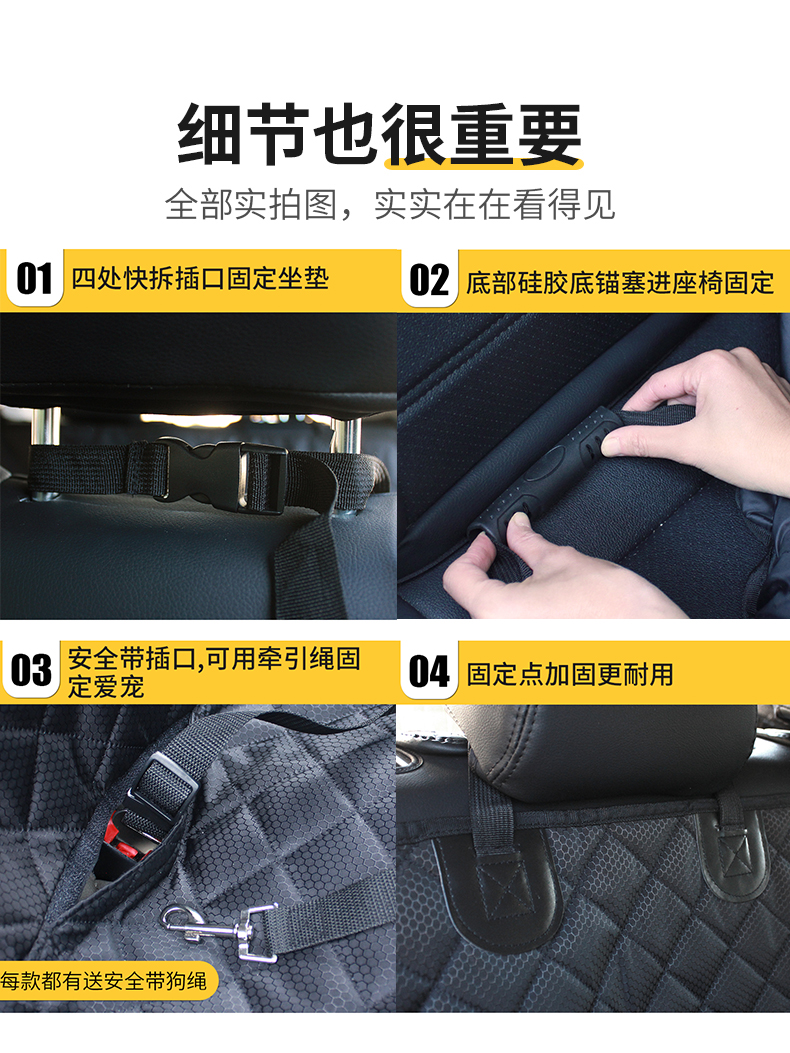 细节也很重要

全部实拍图，实实在在看得见

01 四处快拆插口固定坐垫

02 底部硅胶底锚塞进座椅固定

03 安全带插口,可用牵引绳固定爱宠

04 固定点加固更耐用

每款都有送安全带狗绳