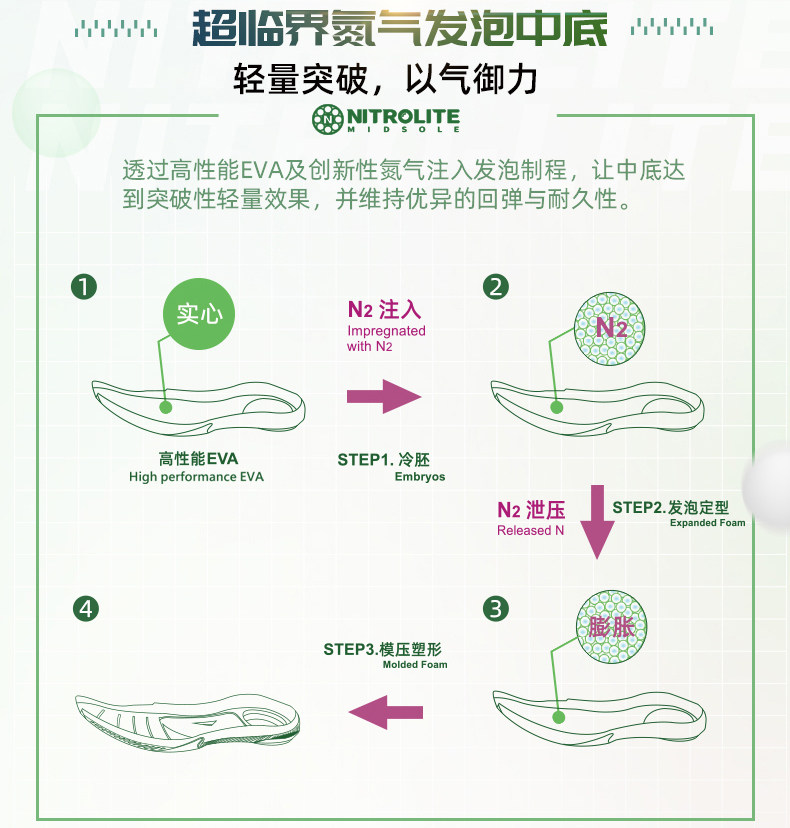 超临界氮气发泡中底

轻量突破，以气御力

NITROLITE MIDSOLE

透过高性能EVA及创新性氮气注入发泡制程，让中底达到突破性轻量效果，并维持优异的回弹与耐久性。

1

实心

高性能EVA
High performance EVA

$N_2$ 注入
Impregnated with $N_2$

STEP1. 冷胚
Embryos

2

$N_2$

$N_2$ 泄压
Released N

STEP2.发泡定型
Expanded Foam

3

膨胀

STEP3.模压塑形
Molded Foam

4