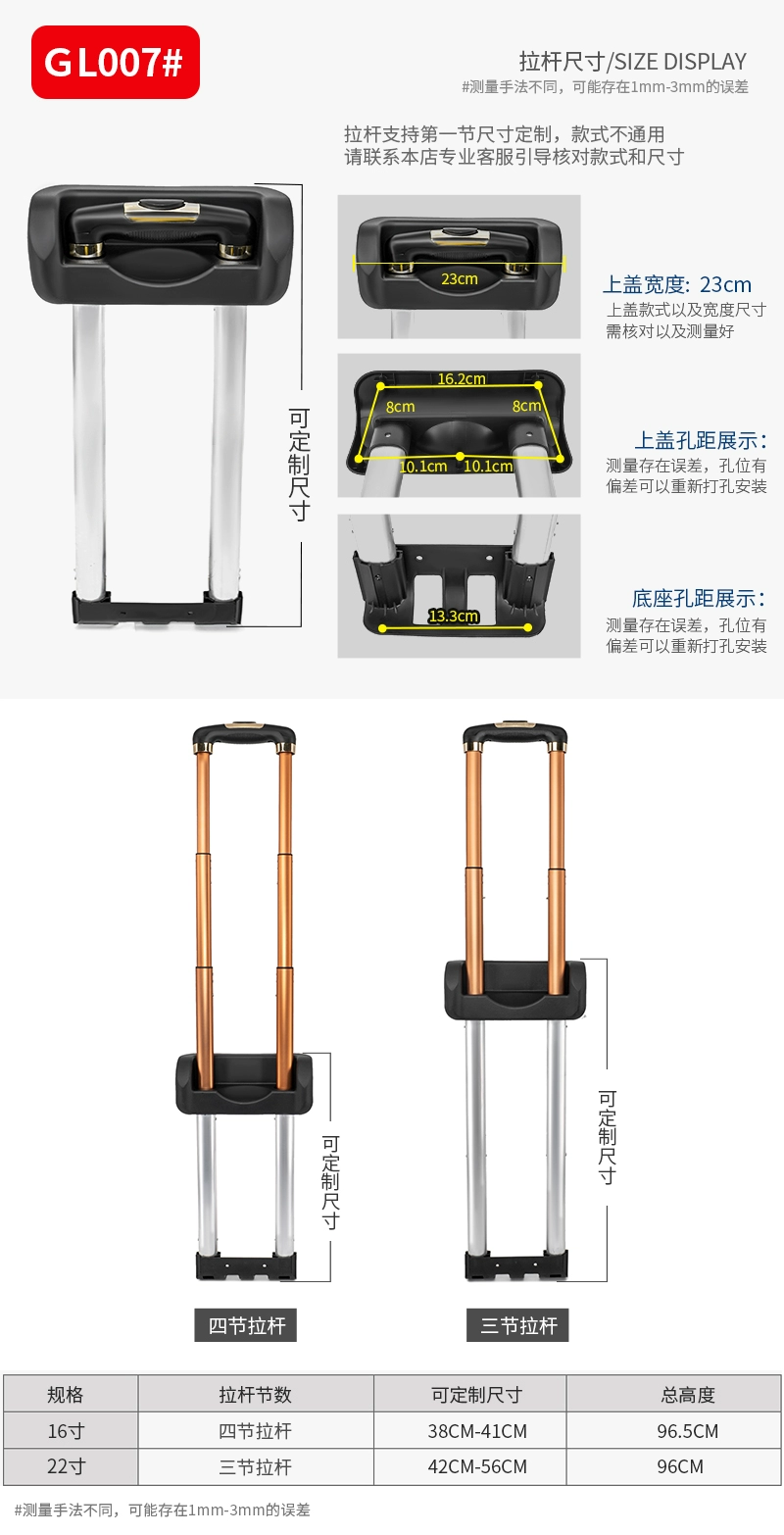 GL007#

拉杆尺寸/SIZE DISPLAY
#测量手法不同，可能存在1mm-3mm的误差

拉杆支持第一节尺寸定制，款式不通用
请联系本店专业客服引导核对款式和尺寸

可定制尺寸

23cm

上盖宽度: 23cm
上盖款式以及宽度尺寸需核对以及测量好

16.2cm
8cm
8cm
10.1cm
10.1cm

上盖孔距展示:
测量存在误差，孔位有偏差可以重新打孔安装

13.3cm

底座孔距展示:
测量存在误差，孔位有偏差可以重新打孔安装

可定制尺寸

可定制尺寸

四节拉杆

三节拉杆

| 规格 | 拉杆节数 | 可定制尺寸 | 总高度 |
|---|---|---|---|
| 16寸 | 四节拉杆 | 38CM-41CM | 96.5CM |
| 22寸 | 三节拉杆 | 42CM-56CM | 96CM |

#测量手法不同，可能存在1mm-3mm的误差