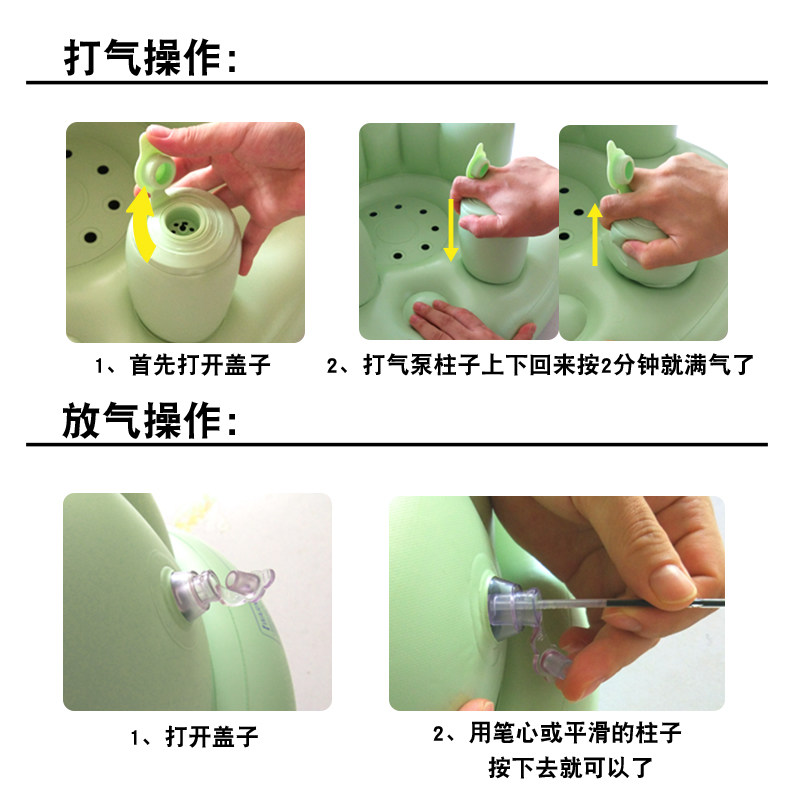 打气操作:

1、首先打开盖子

2、打气泵柱子上下回来按2分钟就满气了

放气操作:

1、打开盖子

2、用笔心或平滑的柱子按下去就可以了