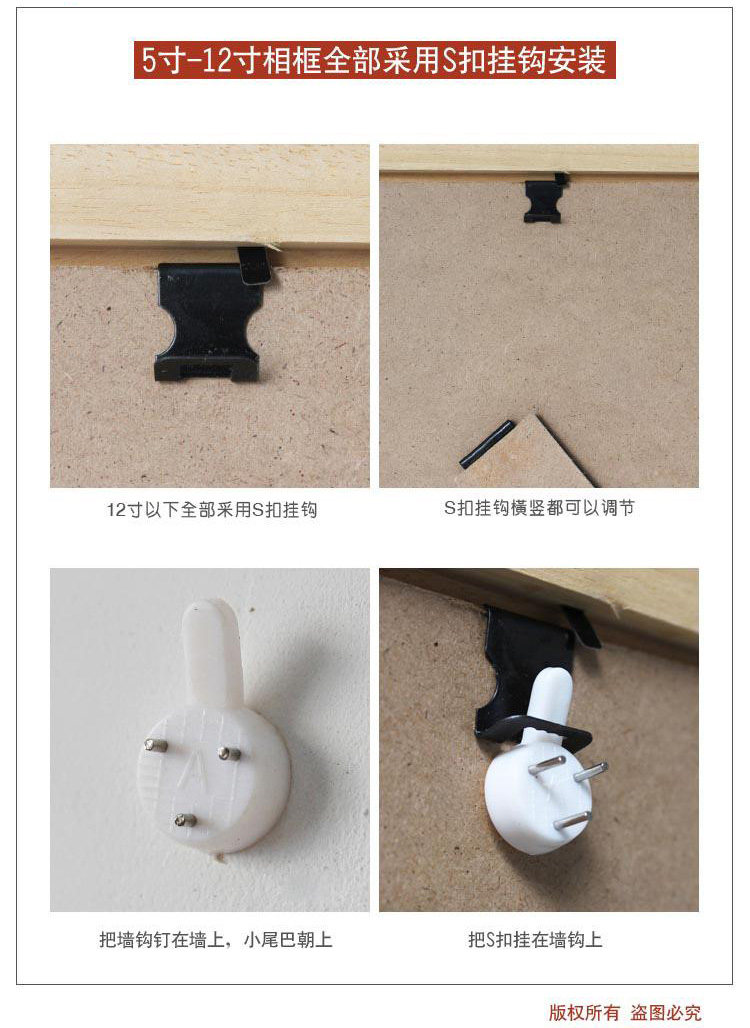 5寸-12寸相框全部采用S扣挂钩安装

12寸以下全部采用S扣挂钩

S扣挂钩横竖都可以调节

把墙钩钉在墙上，小尾巴朝上

把S扣挂在墙钩上

版权所有 盗图必究