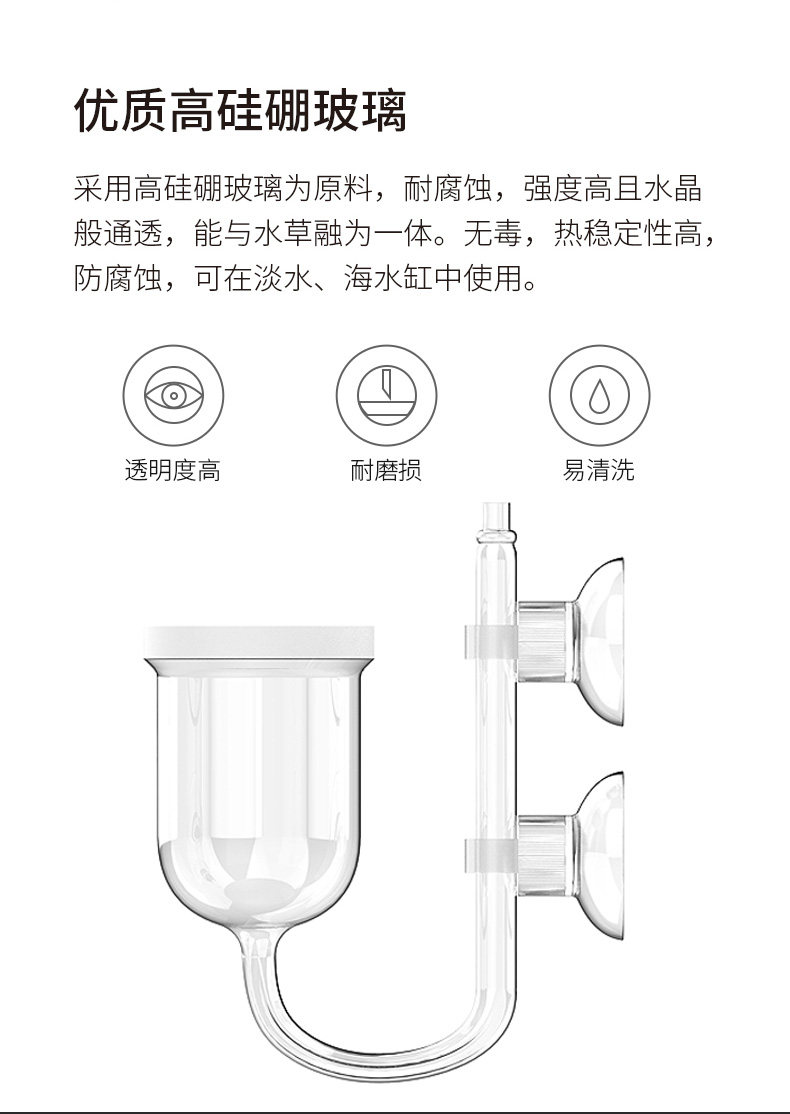 优质高硅硼玻璃

采用高硅硼玻璃为原料，耐腐蚀，强度高且水晶般通透，能与水草融为一体。无毒，热稳定性高，防腐蚀，可在淡水、海水缸中使用。

透明度高

耐磨损

易清洗