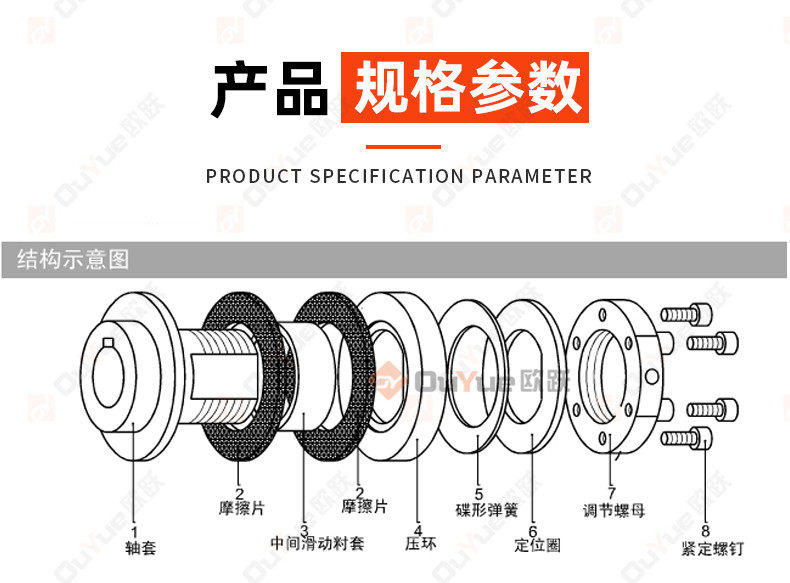 产品 规格参数

PRODUCT SPECIFICATION PARAMETER

结构示意图

OuYue 欧跃

1
轴套

2
摩擦片

3
中间滑动衬套

2
摩擦片

4
压环

5
碟形弹簧

6
定位圈

7
调节螺母

8
紧定螺钉