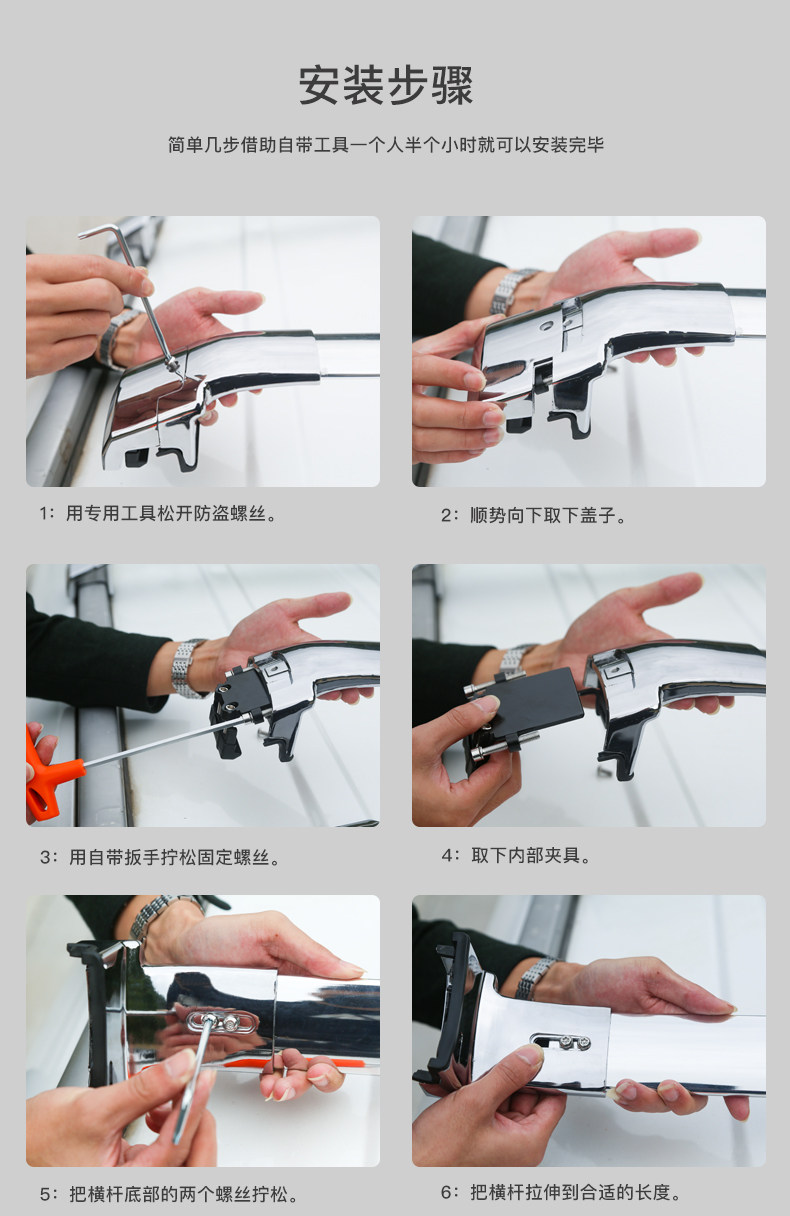 安装步骤

简单几步借助自带工具一个人半个小时就可以安装完毕

1：用专用工具松开防盗螺丝。

2：顺势向下取下盖子。

3：用自带扳手拧松固定螺丝。

4：取下内部夹具。

5：把横杆底部的两个螺丝拧松。

6：把横杆拉伸到合适的长度。