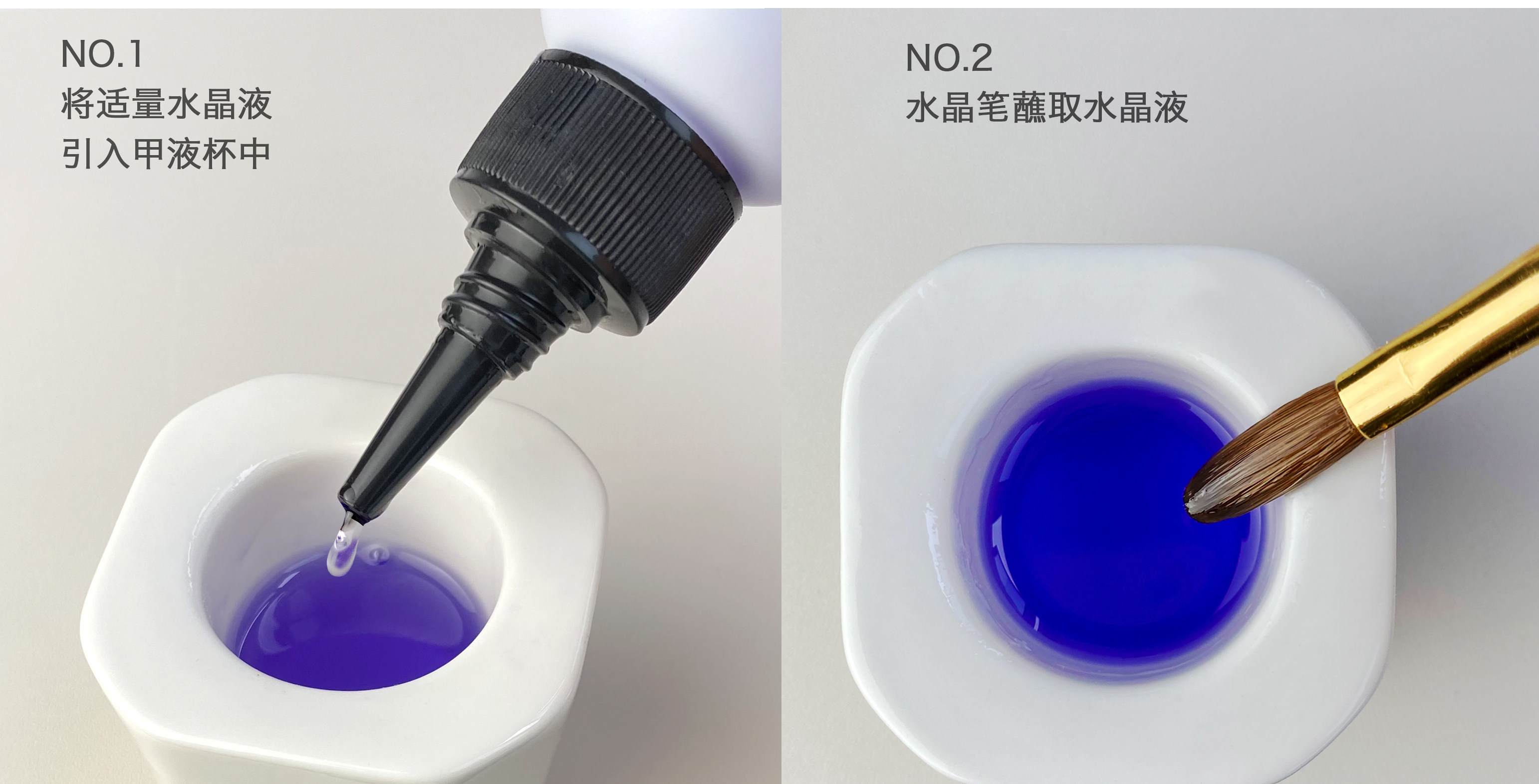 NO.1
将适量水晶液
引入甲液杯中

NO.2
水晶笔蘸取水晶液