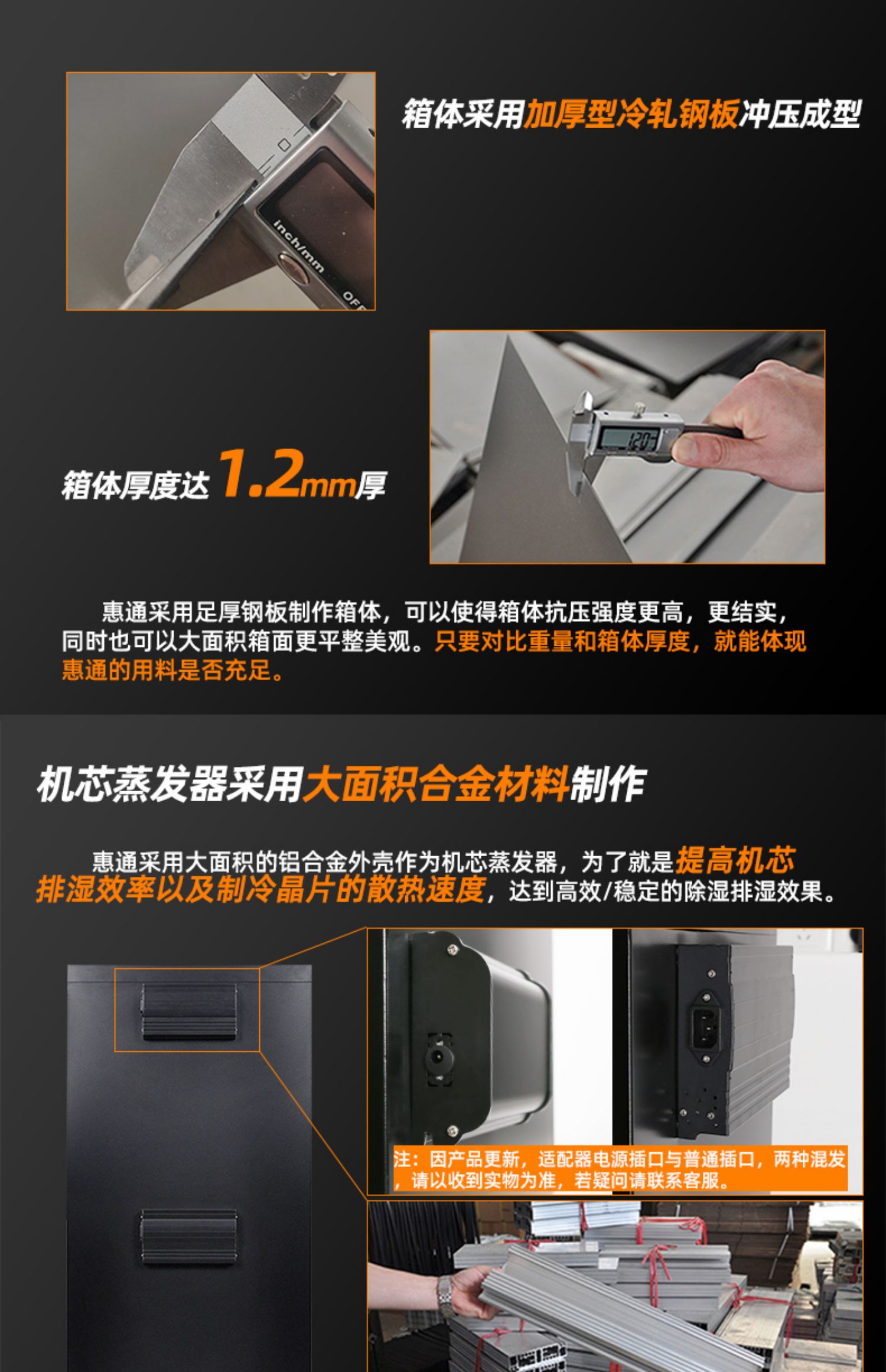 inch/mm OFF

箱体采用加厚型冷轧钢板冲压成型

箱体厚度达1.2mm厚

1.20

惠通采用足厚钢板制作箱体，可以使得箱体抗压强度更高，更结实，同时也可以大面积箱面更平整美观。只要对比重量和箱体厚度，就能体现惠通的用料是否充足。

机芯蒸发器采用大面积合金材料制作

惠通采用大面积的铝合金外壳作为机芯蒸发器，为了就是提高机芯排湿效率以及制冷晶片的散热速度，达到高效/稳定的除湿排湿效果。

注：因产品更新，适配器电源插口与普通插口，两种混发，请以收到实物为准，若疑问请联系客服。