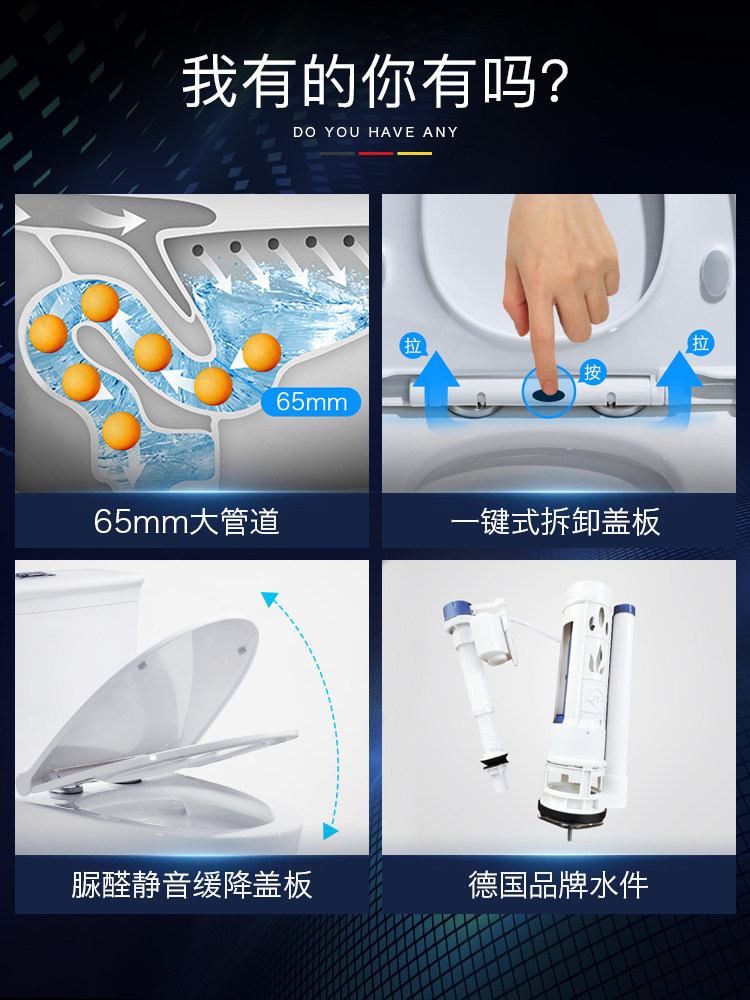 我有的你有吗?

DO YOU HAVE ANY

65mm

65mm大管道

拉

按

拉

一键式拆卸盖板

脲醛静音缓降盖板

德国品牌水件