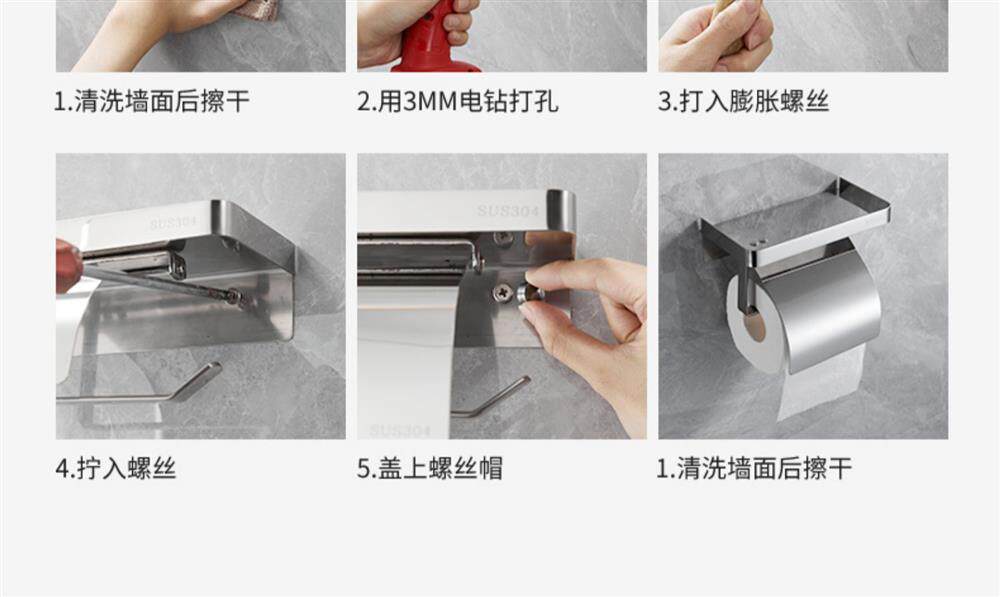 1.清洗墙面后擦干

2.用3MM电钻打孔

3.打入膨胀螺丝

SUS304

SUS304

SUS304

4.拧入螺丝

5.盖上螺丝帽

1.清洗墙面后擦干