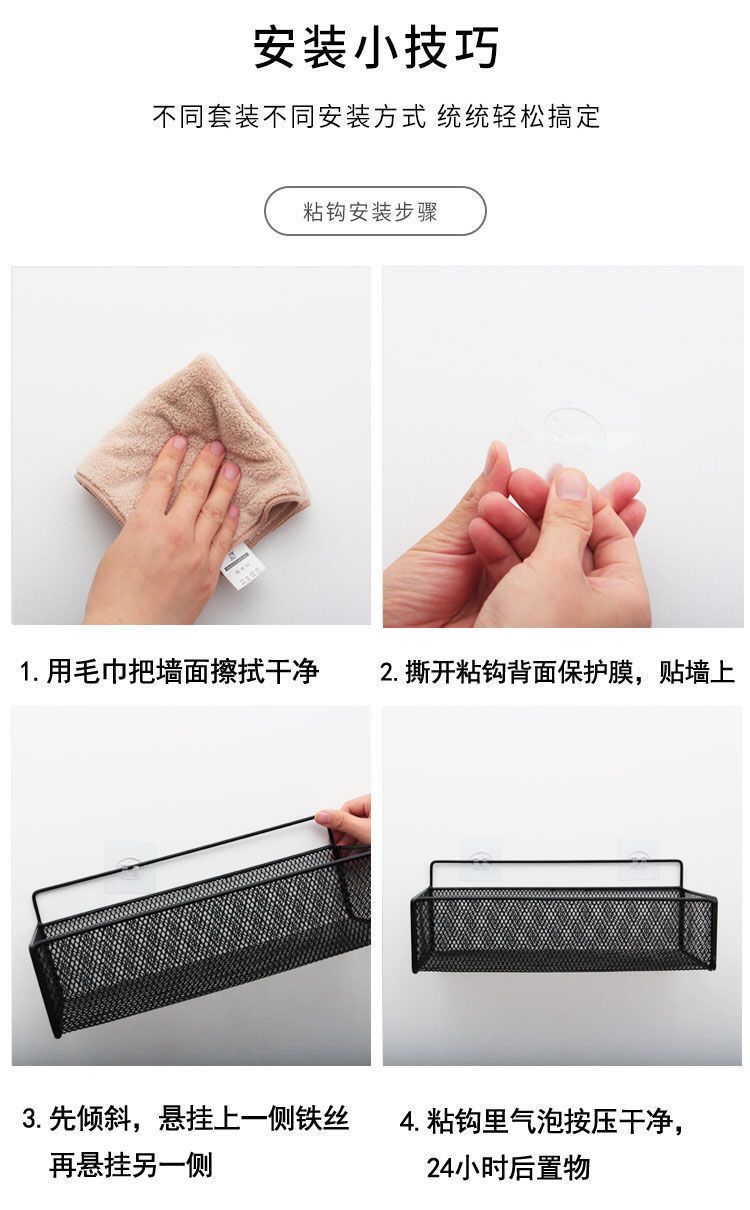 安装小技巧

不同套装不同安装方式 统统轻松搞定

粘钩安装步骤

1. 用毛巾把墙面擦拭干净

2. 撕开粘钩背面保护膜，贴墙上

3. 先倾斜，悬挂上一侧铁丝再悬挂另一侧

4. 粘钩里气泡按压干净，24小时后置物