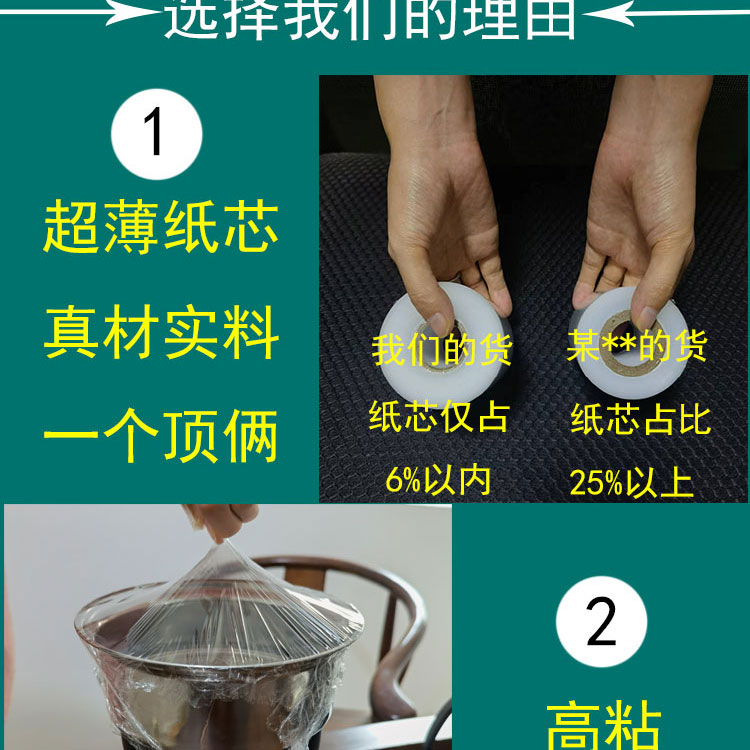 选择我们的理由

1

超薄纸芯

真材实料

一个顶俩

我们的货

纸芯仅占

6%以内

某**的货

纸芯占比

25%以上

2

高粘