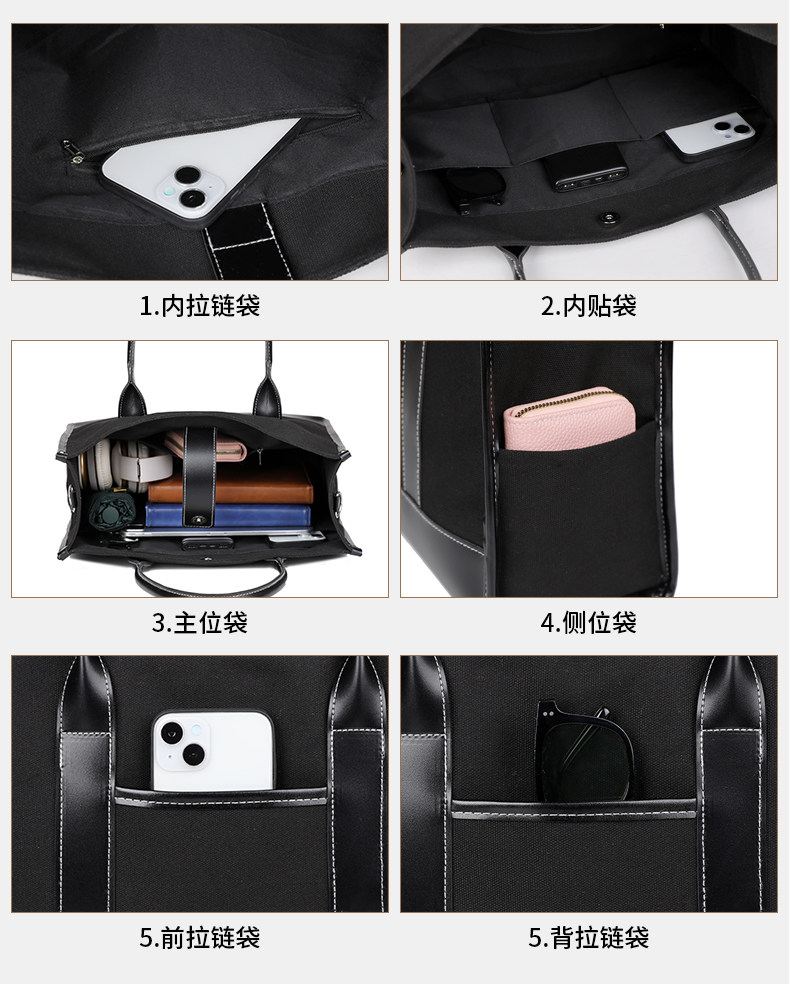 1.内拉链袋

2.内贴袋

3.主位袋

4.侧位袋

5.前拉链袋

5.背拉链袋