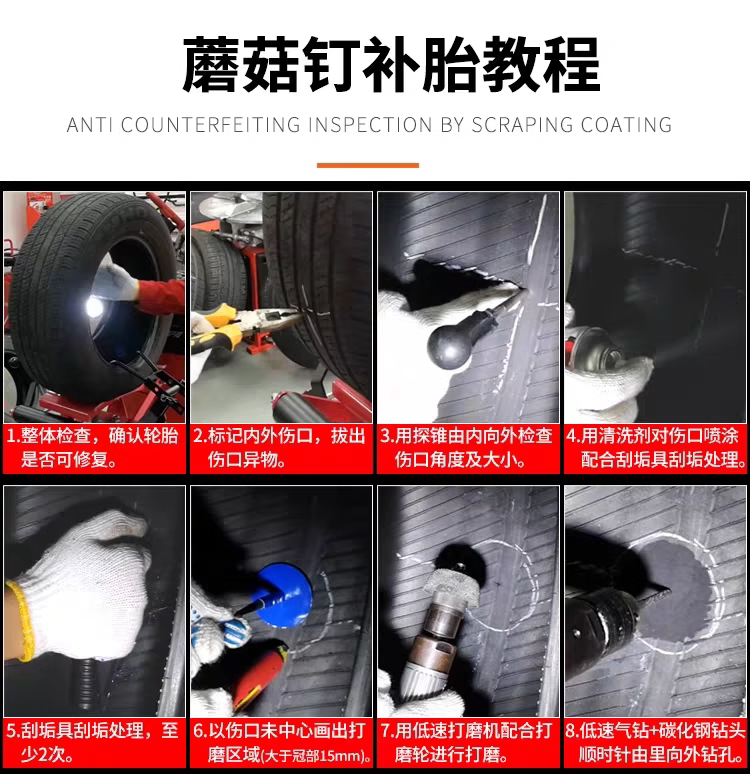 蘑菇钉补胎教程

ANTI COUNTERFEITING INSPECTION BY SCRAPING COATING

1.整体检查，确认轮胎是否可修复。

2.标记内外伤口，拔出伤口异物。

3.用探锥由内向外检查伤口角度及大小。

4.用清洗剂对伤口喷涂配合刮垢具刮垢处理。

5.刮垢具刮垢处理，至少2次。

6.以伤口未中心画出打磨区域(大于冠部15mm)。

7.用低速打磨机配合打磨轮进行打磨。

8.低速气钻+碳化钢钻头顺时针由里向外钻孔。