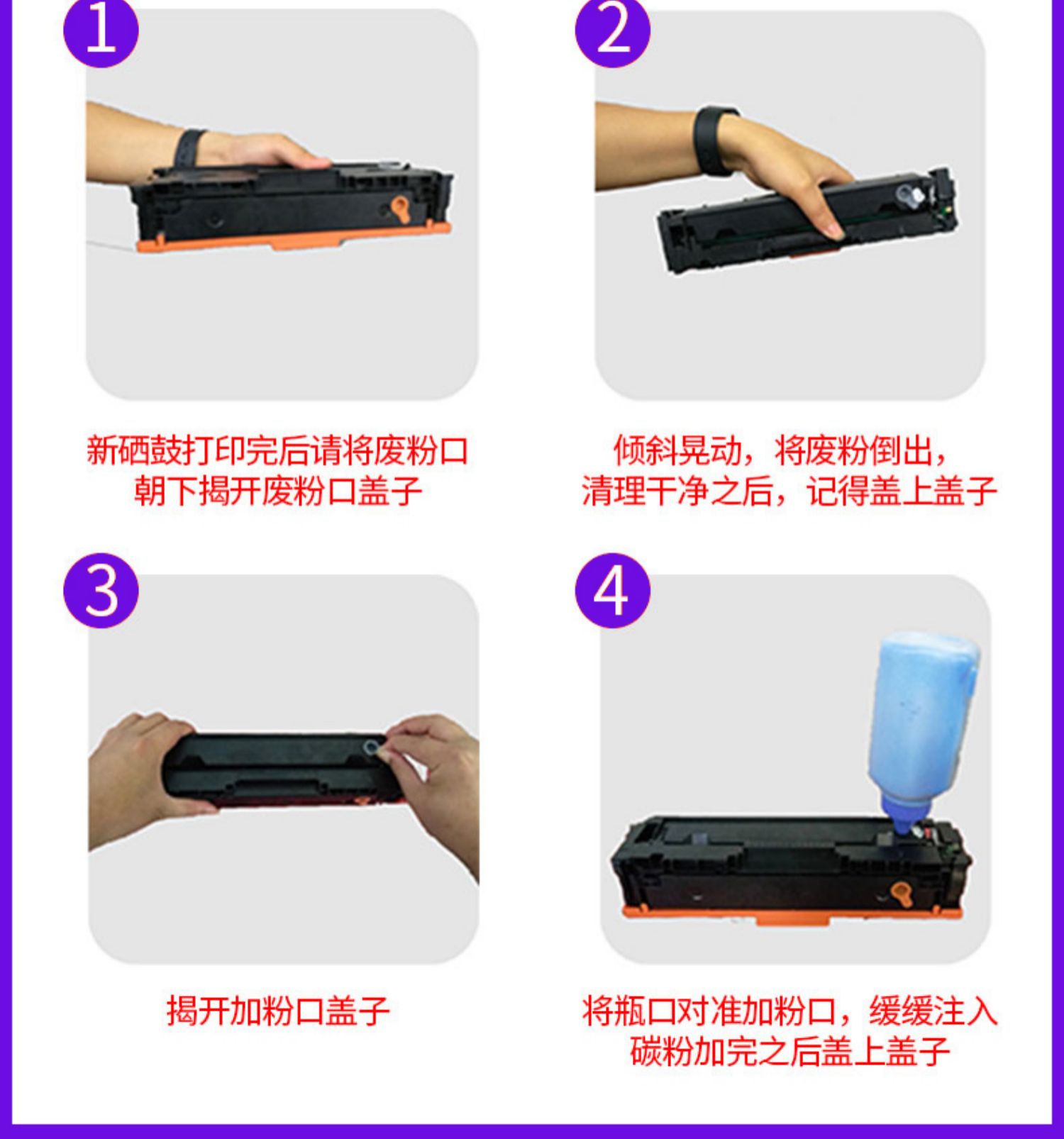 1

新硒鼓打印完后请将废粉口朝下揭开废粉口盖子

2

倾斜晃动，将废粉倒出，清理干净之后，记得盖上盖子

3

揭开加粉口盖子

4

将瓶口对准加粉口，缓缓注入碳粉加完之后盖上盖子