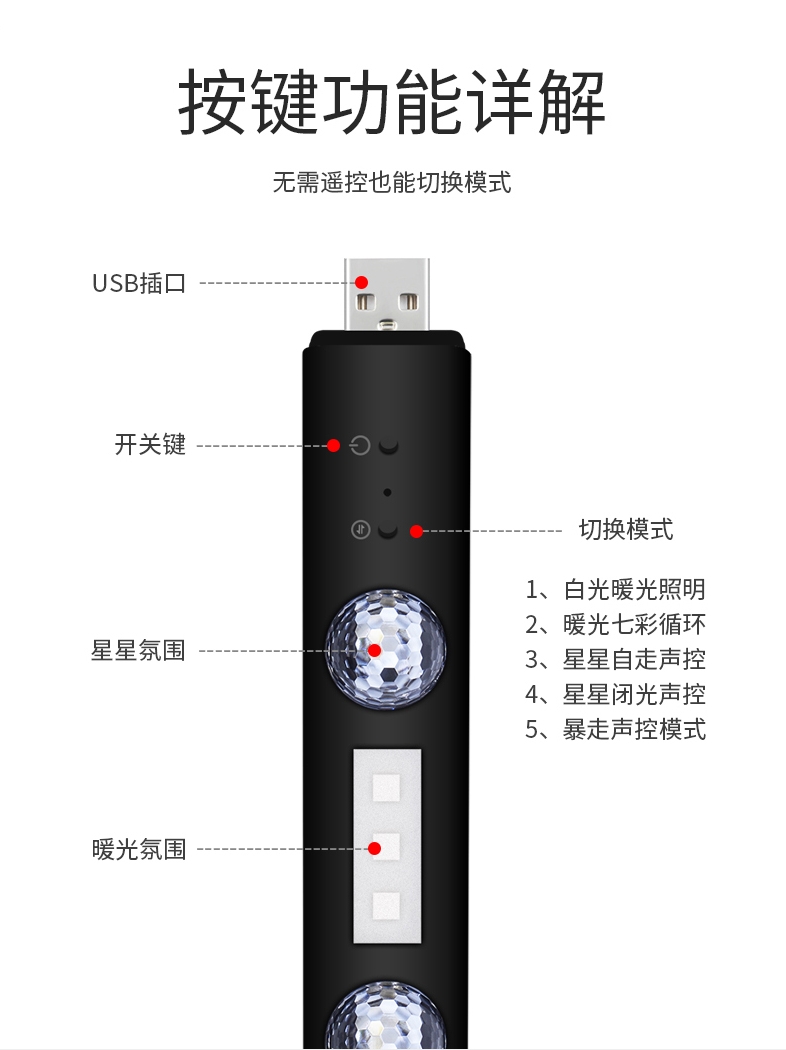 按键功能详解

无需遥控也能切换模式

USB插口

开关键

切换模式

1、白光暖光照明
2、暖光七彩循环
3、星星自走声控
4、星星闭光声控
5、暴走声控模式

星星氛围

暖光氛围