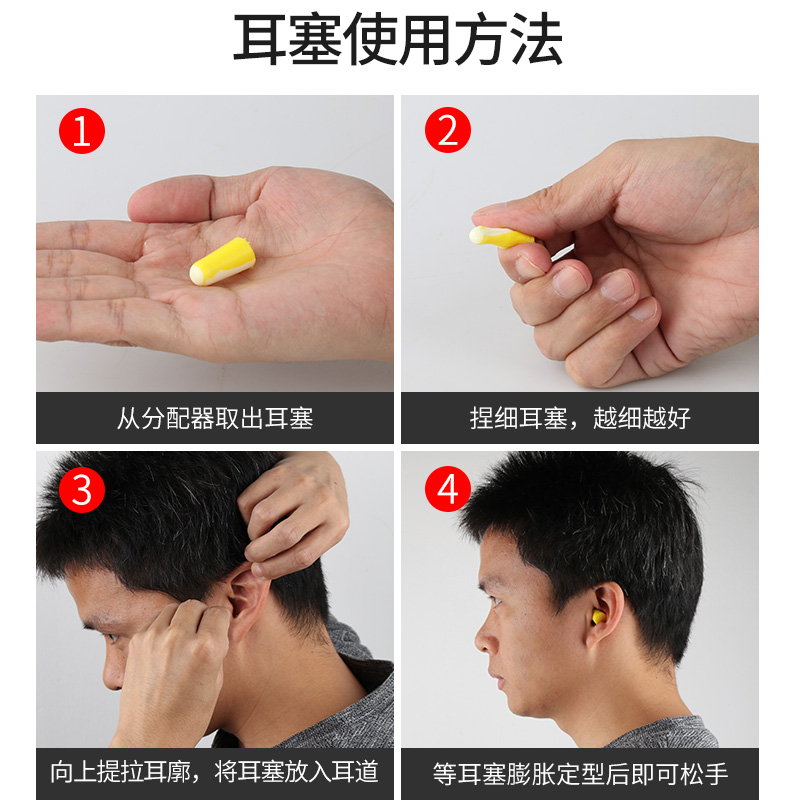 耳塞使用方法

1

从分配器取出耳塞

2

捏细耳塞，越细越好

3

向上提拉耳廓，将耳塞放入耳道

4

等耳塞膨胀定型后即可松手