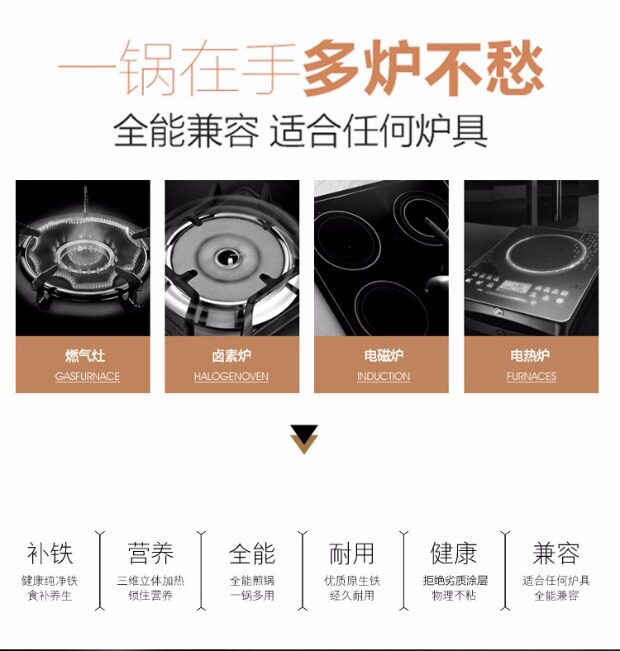 一锅在手多炉不愁

全能兼容 适合任何炉具

燃气灶
GASFURNACE

卤素炉
HALOGENOVEN

电磁炉
INDUCTION

电热炉
FURNACES

补铁
健康纯净铁
食补养生

营养
三维立体加热
锁住营养

全能
全能煎锅
一锅多用

耐用
优质原生铁
经久耐用

健康
拒绝劣质涂层
物理不粘

兼容
适合任何炉具
全能兼容