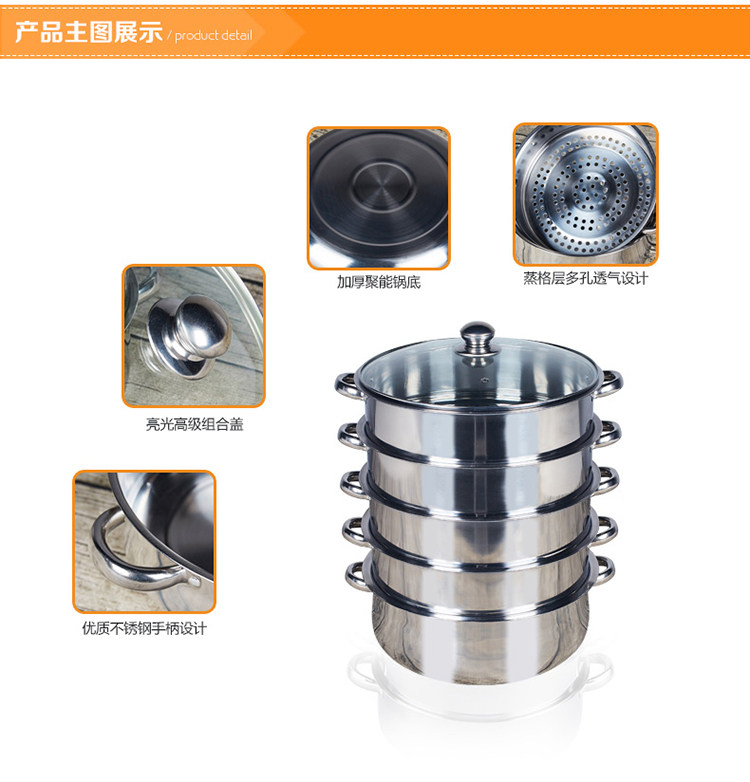 产品主图展示 / product detail

加厚聚能锅底

蒸格层多孔透气设计

亮光高级组合盖

优质不锈钢手柄设计