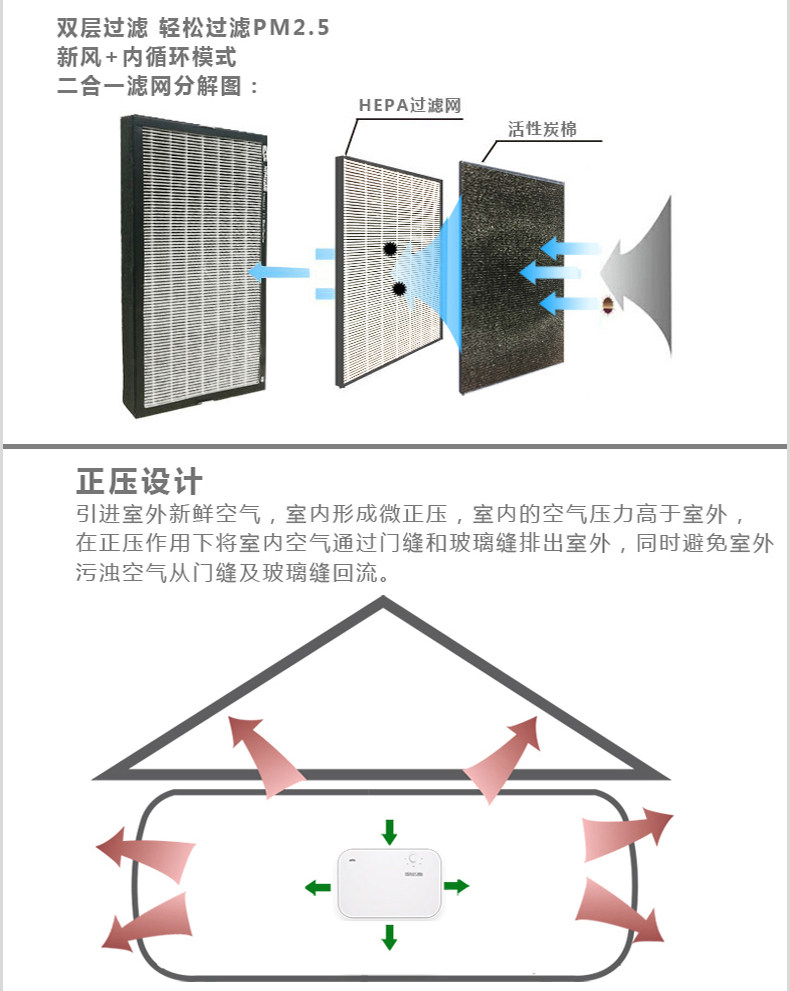 双层过滤 轻松过滤PM2.5
新风+内循环模式
二合一滤网分解图：

HEPA过滤网
活性炭棉

正压设计
引进室外新鲜空气，室内形成微正压，室内的空气压力高于室外，在正压作用下将室内空气通过门缝和玻璃缝排出室外，同时避免室外污浊空气从门缝及玻璃缝回流。