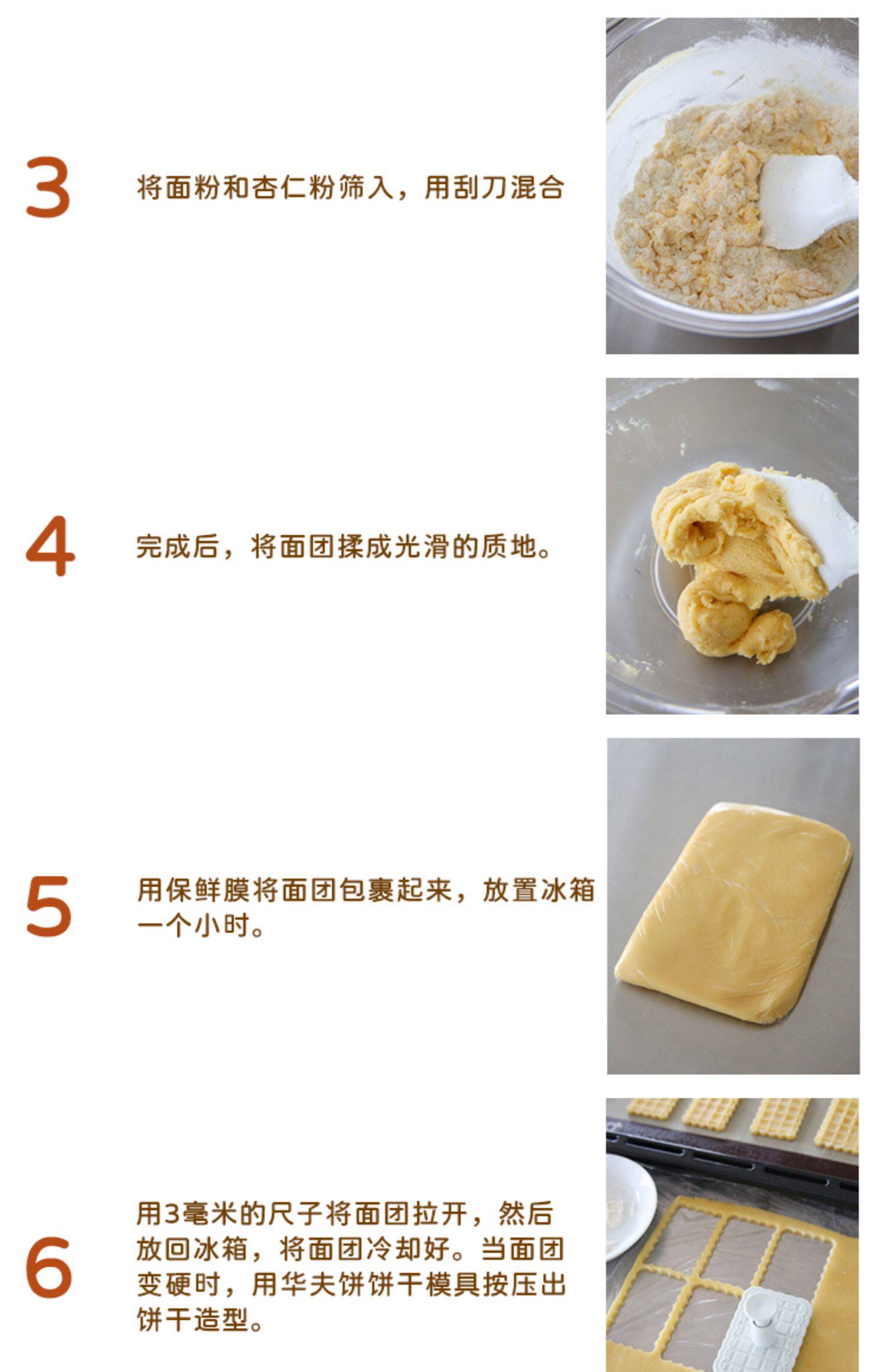 3

将面粉和杏仁粉筛入，用刮刀混合

4

完成后，将面团揉成光滑的质地。

5

用保鲜膜将面团包裹起来，放置冰箱一个小时。

6

用3毫米的尺子将面团拉开，然后放回冰箱，将面团冷却好。当面团变硬时，用华夫饼饼干模具按压出饼干造型。