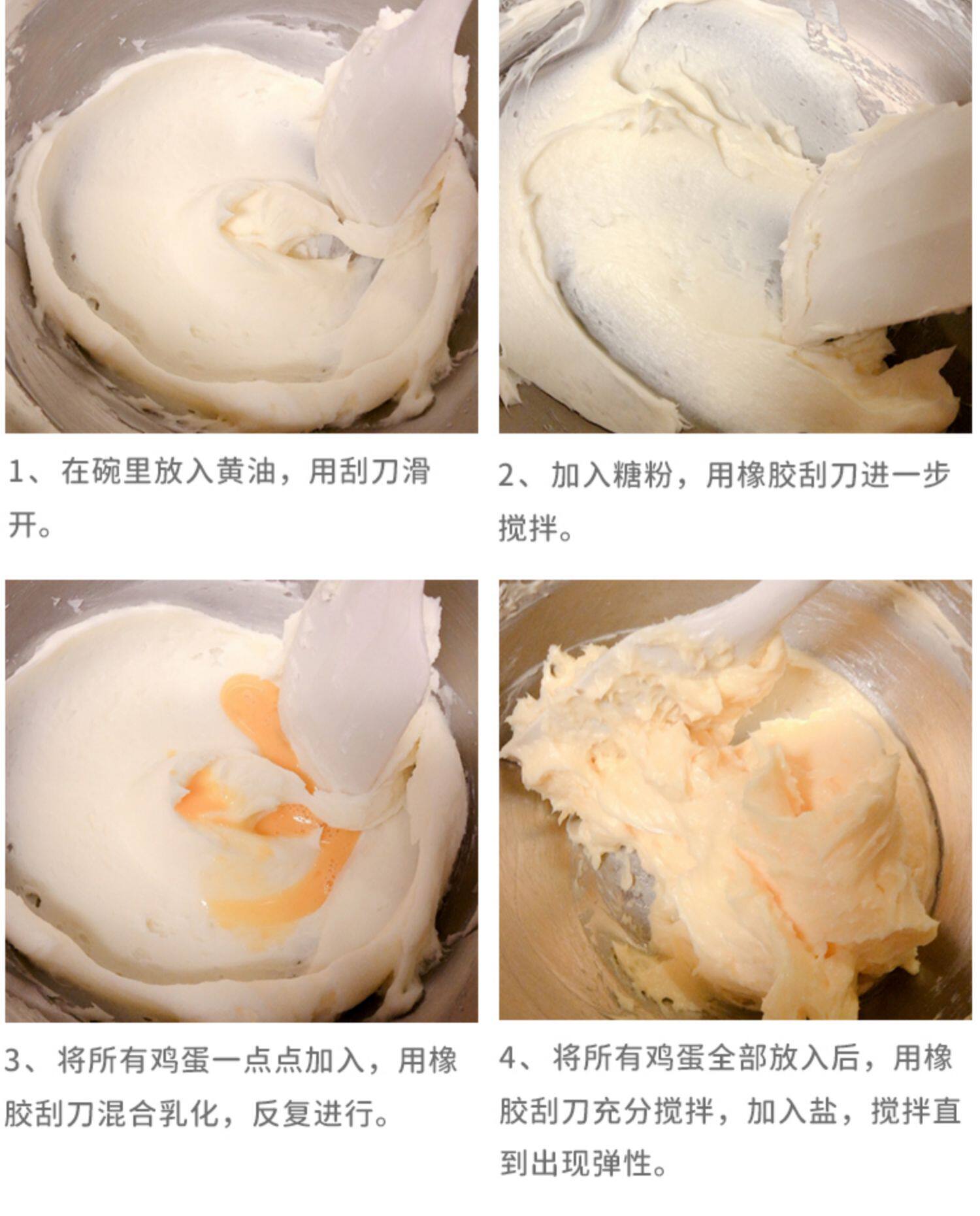 1、在碗里放入黄油，用刮刀滑开。

2、加入糖粉，用橡胶刮刀进一步搅拌。

3、将所有鸡蛋一点点加入，用橡胶刮刀混合乳化，反复进行。

4、将所有鸡蛋全部放入后，用橡胶刮刀充分搅拌，加入盐，搅拌直到出现弹性。